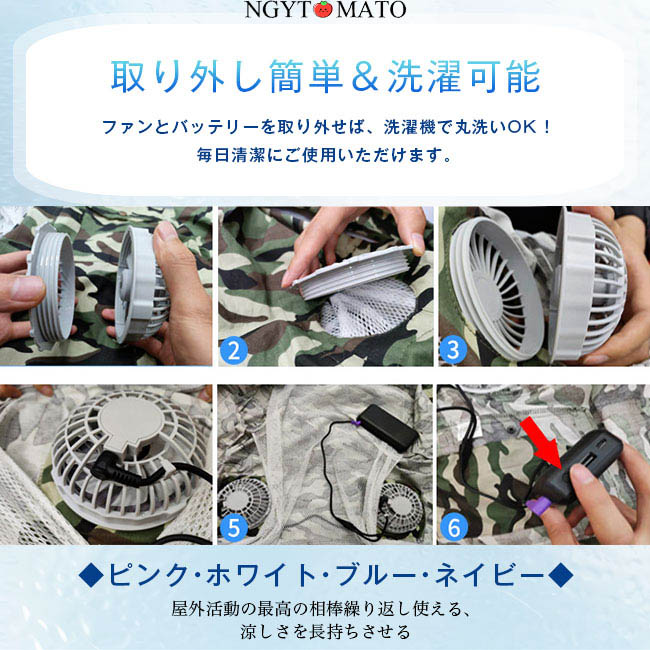 NGYTOMATO

取り外し簡単＆洗濯可能

ファンとバッテリーを取り外せば、洗濯機で丸洗いOK！
毎日清潔にご使用いただけます。

2

3

5

6

◆ピンク･ホワイト･ブルー･ネイビー◆

屋外活動の最高の相棒繰り返し使える、
涼しさを長持ちさせる