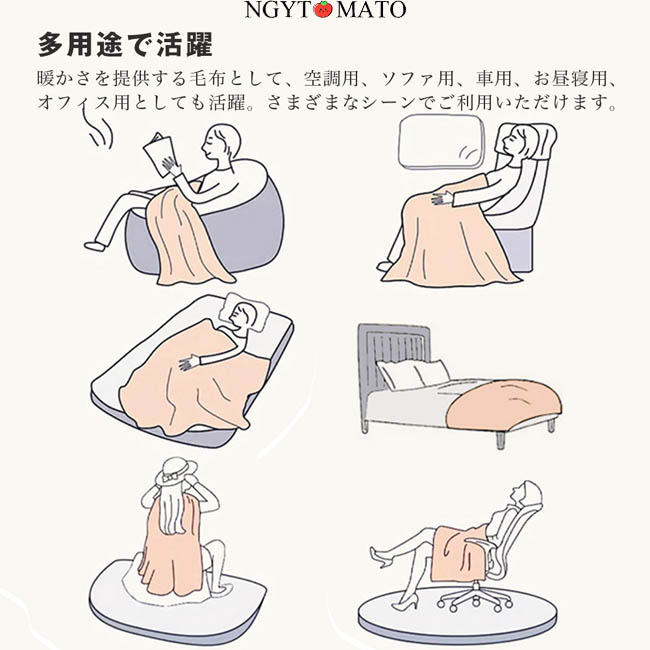 NGYTOMATO

多用途で活躍

暖かさを提供する毛布として、空調用、ソファ用、車用、お昼寝用、オフィス用としても活躍。さまざまなシーンでご利用いただけます。