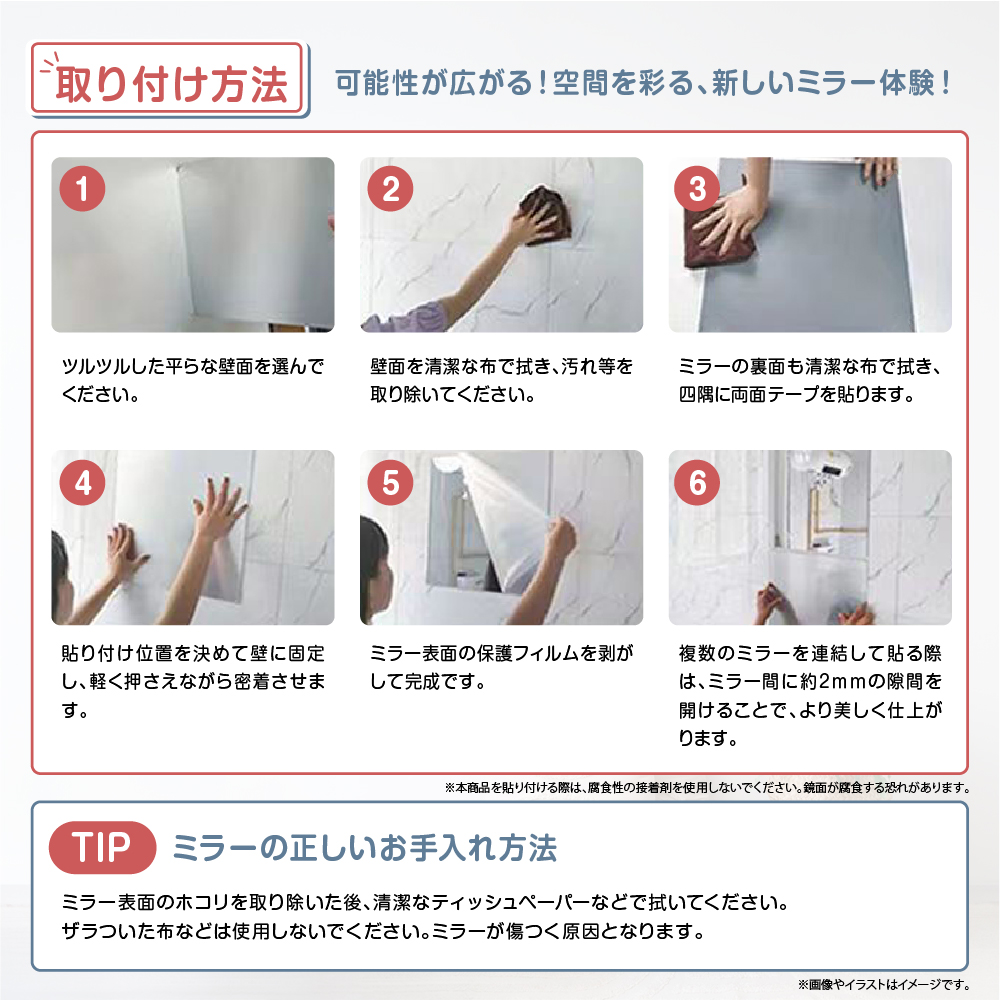 取り付け方法

可能性が広がる！空間を彩る、新しいミラー体験！

1
ツルツルした平らな壁面を選んでください。

2
壁面を清潔な布で拭き、汚れ等を取り除いてください。

3
ミラーの裏面も清潔な布で拭き、四隅に両面テープを貼ります。

4
貼り付け位置を決めて壁に固定し、軽く押さえながら密着させます。

5
ミラー表面の保護フィルムを剥がして完成です。

6
複数のミラーを連結して貼る際は、ミラー間に約2mmの隙間を開けることで、より美しく仕上がります。

※本商品を貼り付ける際は、腐食性の接着剤を使用しないでください。鏡面が腐食する恐れがあります。

TIP
ミラーの正しいお手入れ方法

ミラー表面のホコリを取り除いた後、清潔なティッシュペーパーなどで拭いてください。
ザラついた布などは使用しないでください。ミラーが傷つく原因となります。

※画像やイラストはイメージです。