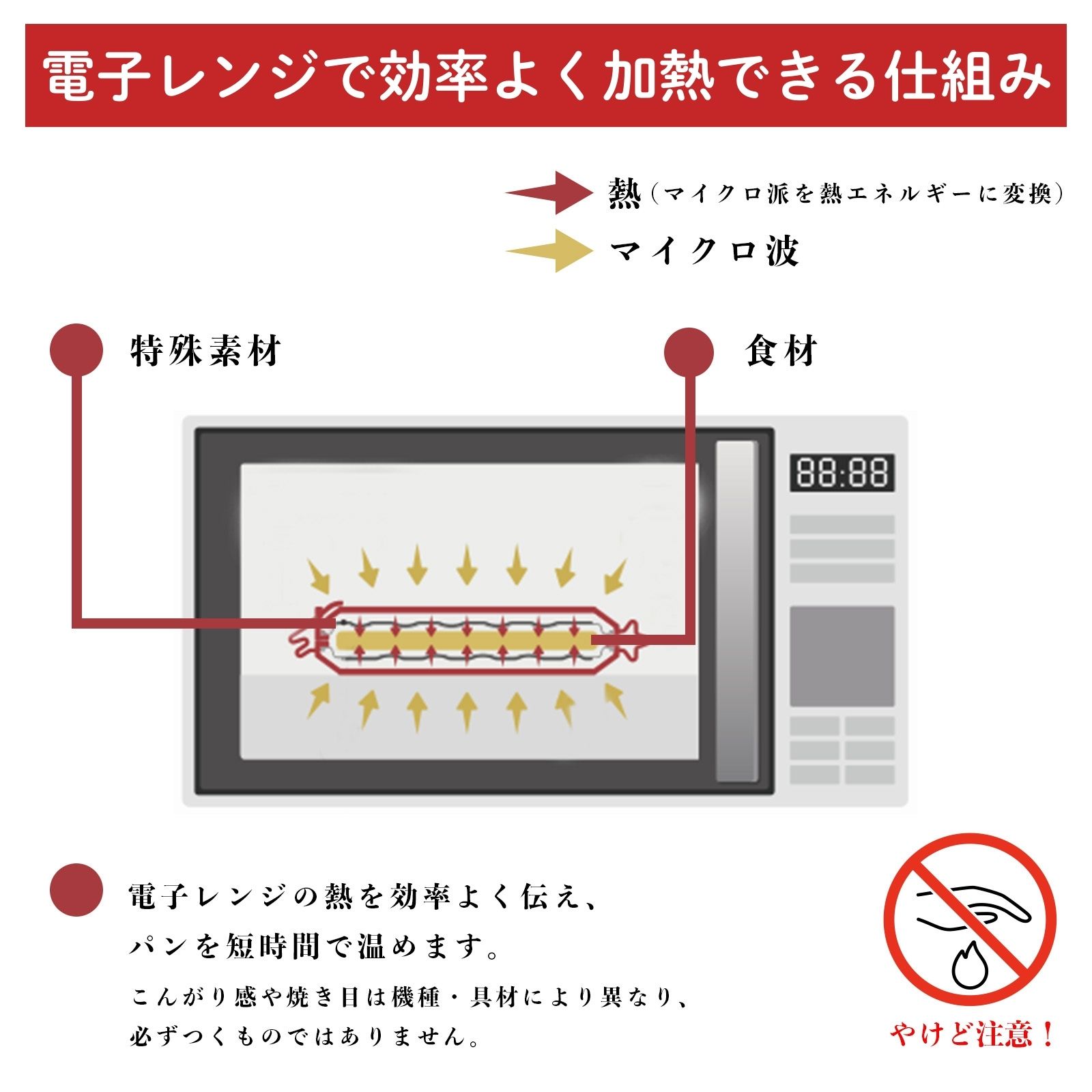 電子レンジで効率よく加熱できる仕組み

熱（マイクロ派を熱エネルギーに変換）

マイクロ波

特殊素材

食材

88:88

電子レンジの熱を効率よく伝え、
パンを短時間で温めます。

こんがり感や焼き目は機種・具材により異なり、
必ずつくものではありません。

やけど注意！