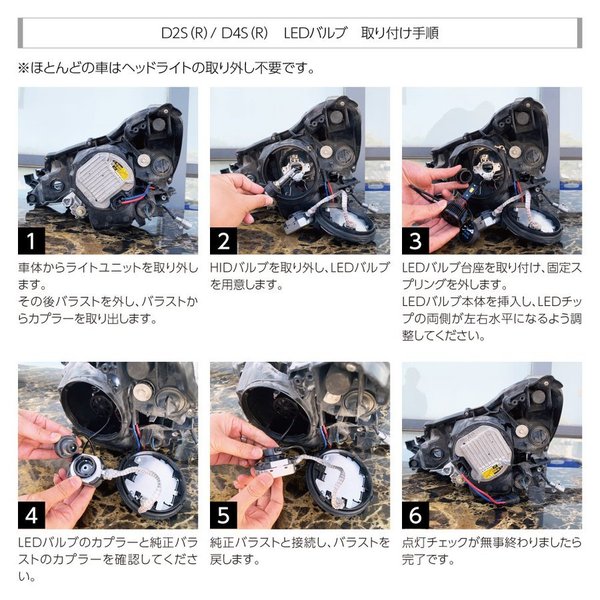 D2S (R) / D4S (R)　LEDバルブ　取り付け手順

※ほとんどの車はヘッドライトの取り外し不要です。

1

車体からライトユニットを取り外します。
その後バラストを外し、バラストからカプラーを取り出します。

2

HIDバルブを取り外し、LEDバルブを用意します。

3

LEDバルブ台座を取り付け、固定スプリングを外します。
LEDバルブ本体を挿入し、LEDチップの両側が左右水平になるよう調整してください。

4

LEDバルブのカプラーと純正バラストのカプラーを確認してください。

5

純正バラストと接続し、バラストを戻します。

6

点灯チェックが無事終わりましたら完了です。