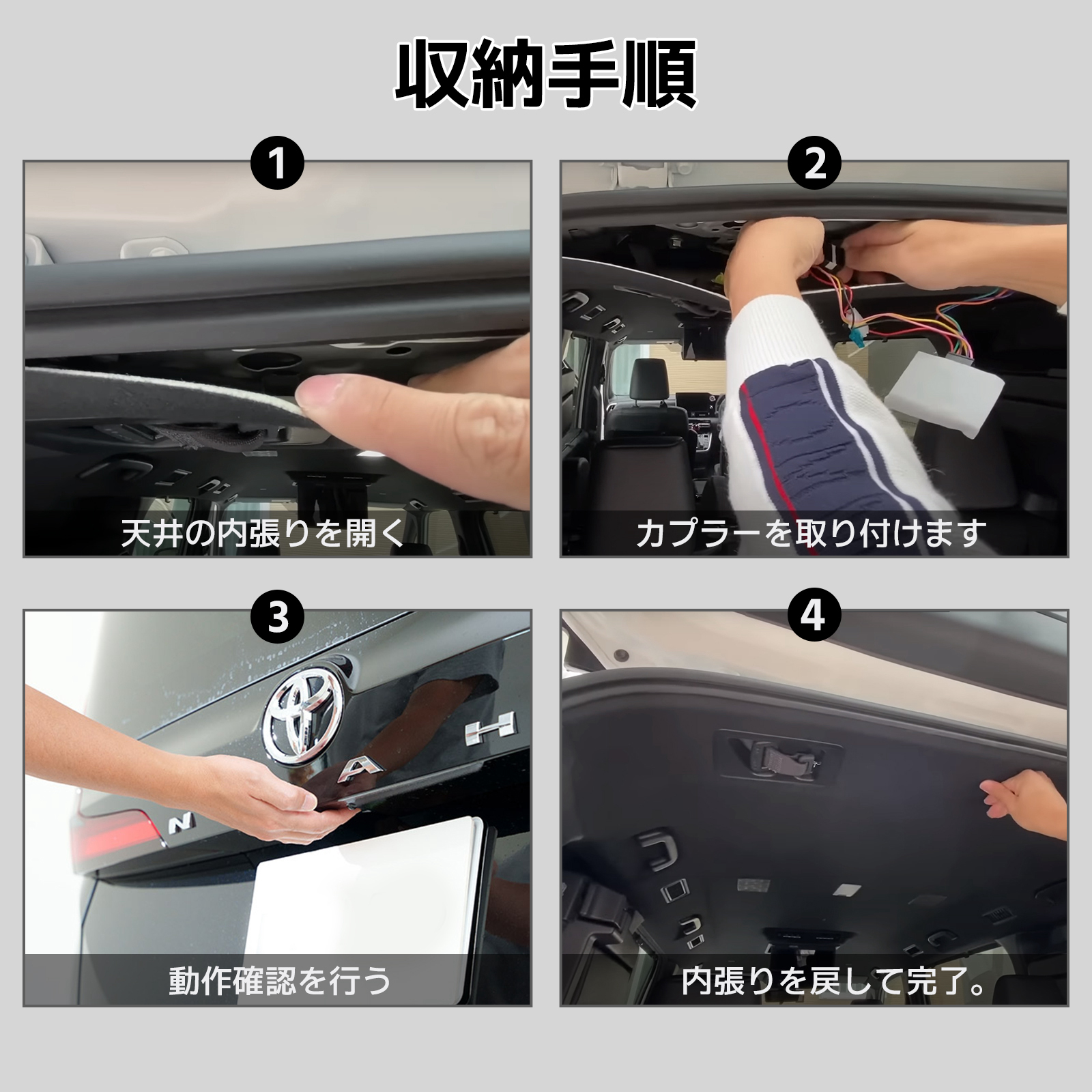 収納手順

1

天井の内張りを開く

2

カプラーを取り付けます

3

N A H

動作確認を行う

4

内張りを戻して完了。