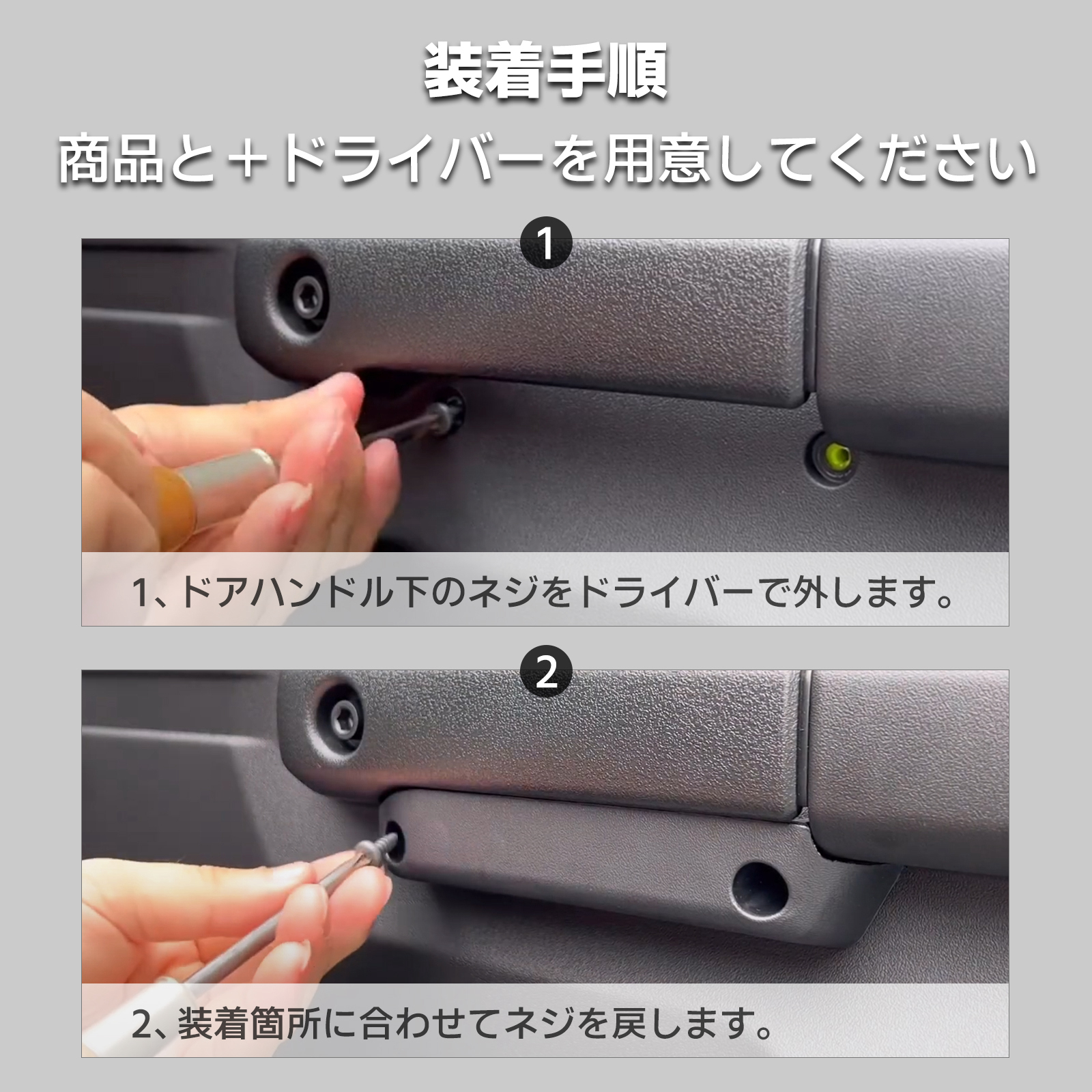 装着手順

商品と＋ドライバーを用意してください

1

1、ドアハンドル下のネジをドライバーで外します。

2

2、装着箇所に合わせてネジを戻します。