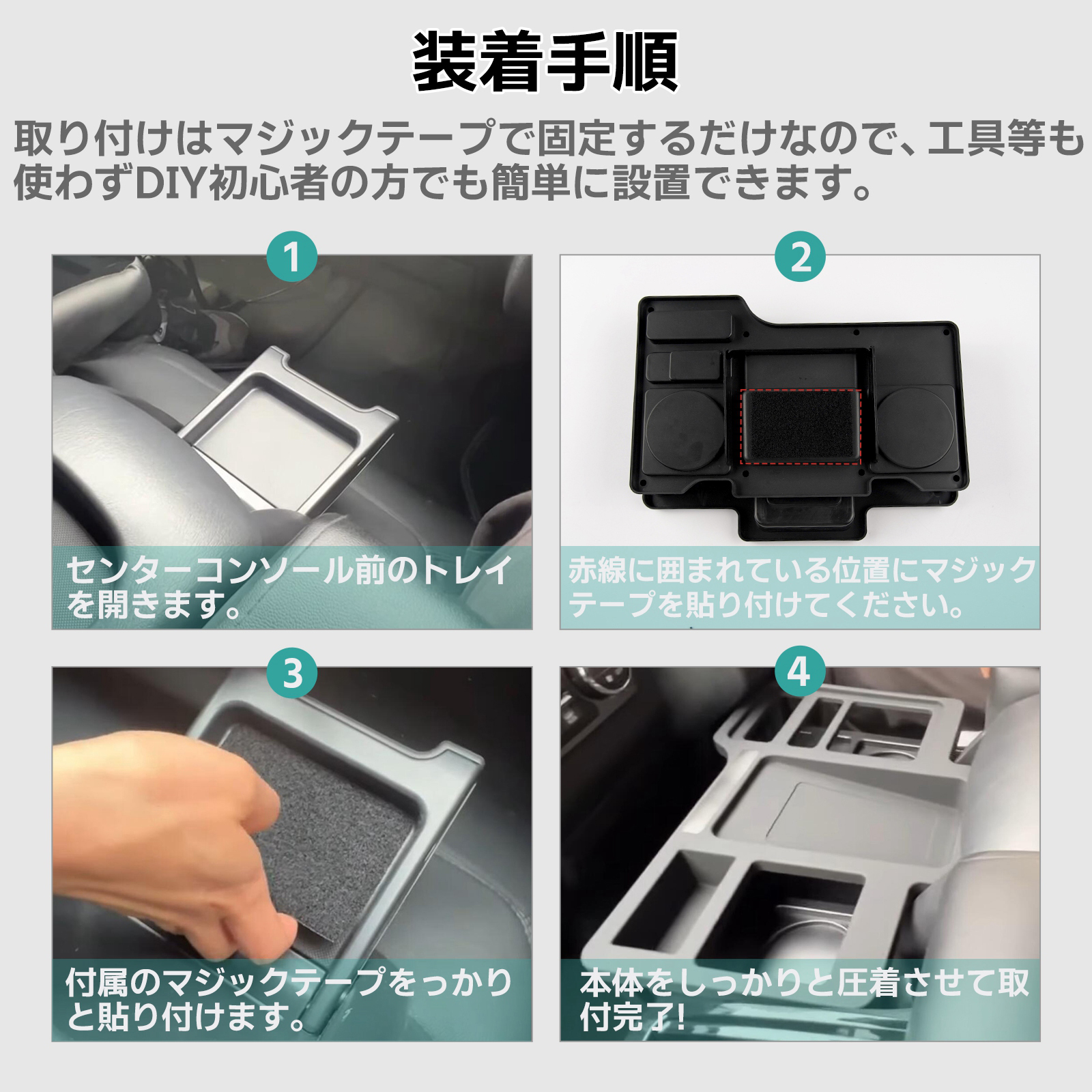 装着手順

取り付けはマジックテープで固定するだけなので、工具等も使わずDIY初心者の方でも簡単に設置できます。

1

センターコンソール前のトレイを開きます。

2

赤線に囲まれている位置にマジックテープを貼り付けてください。

3

付属のマジックテープをっかりと貼り付けます。

4

本体をしっかりと圧着させて取付完了!