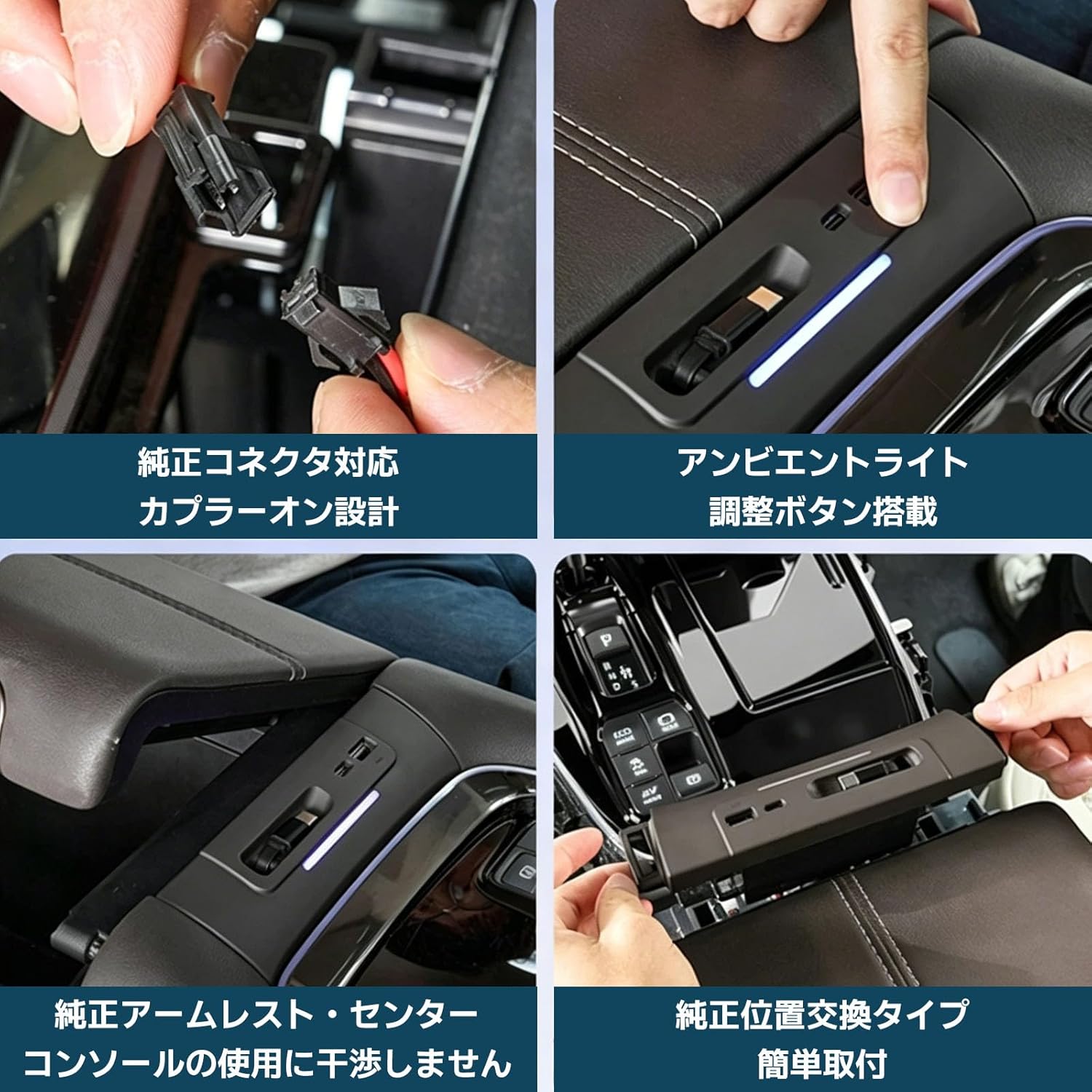 純正コネクタ対応
カプラーオン設計

アンビエントライト
調整ボタン搭載

純正アームレスト・センター
コンソールの使用に干渉しません

純正位置交換タイプ
簡単取付