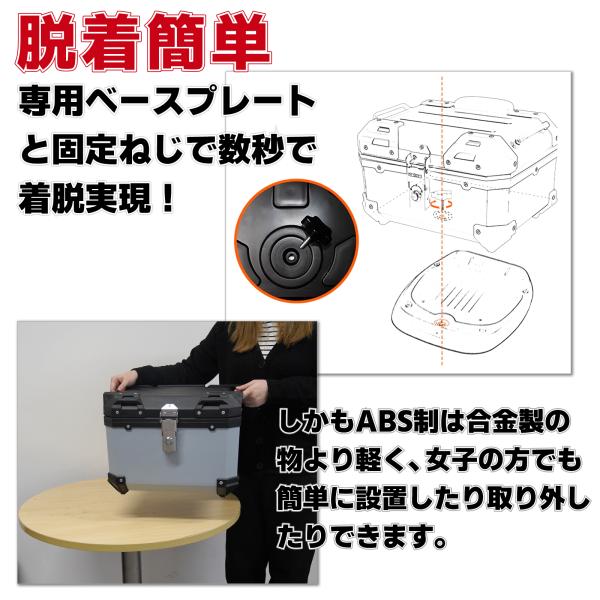 脱着簡単

専用ベースプレートと固定ねじで数秒で着脱実現！

しかもABS制は合金製の物より軽く、女子の方でも簡単に設置したり取り外したりできます。