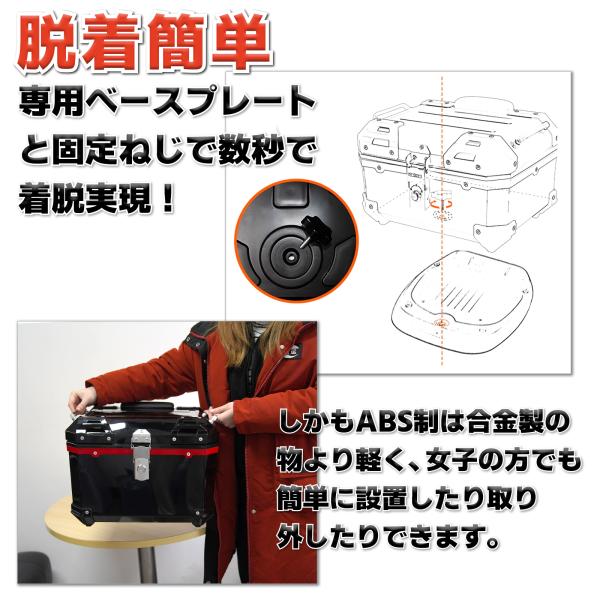 脱着簡単

専用ベースプレートと固定ねじで数秒で着脱実現！

しかもABS制は合金製の物より軽く、女子の方でも簡単に設置したり取り外したりできます。