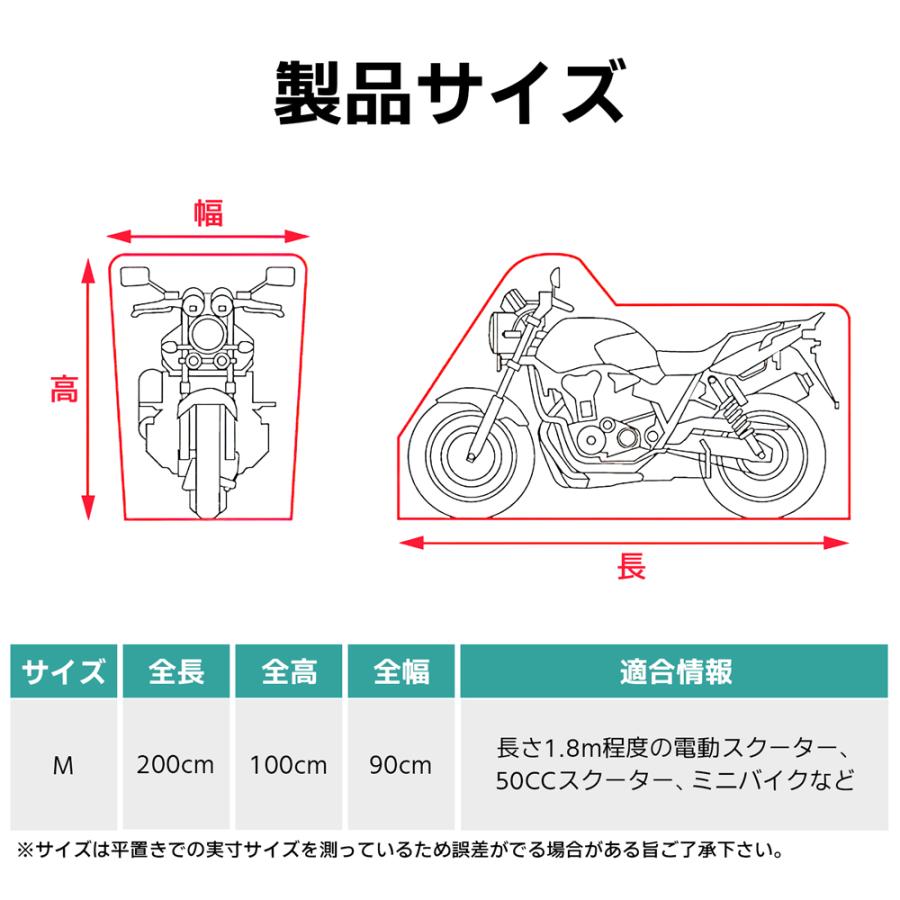 製品サイズ

幅

高

長

| サイズ | 全長 | 全高 | 全幅 | 適合情報 |
|---|---|---|---|---|
| M | 200cm | 100cm | 90cm | 長さ1.8m程度の電動スクーター、50CCスクーター、ミニバイクなど |

※サイズは平置きでの実寸サイズを測っているため誤差がでる場合がある旨ご了承下さい。