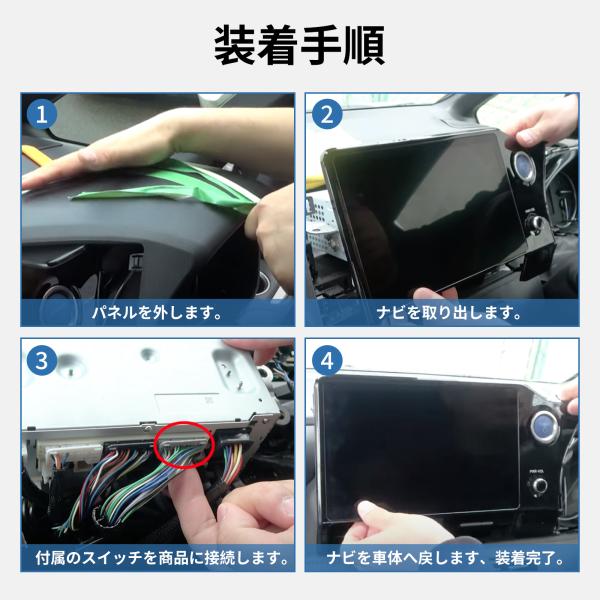 装着手順

1
パネルを外します。

2
ナビを取り出します。

3
付属のスイッチを商品に接続します。

4
ナビを車体へ戻します、装着完了。