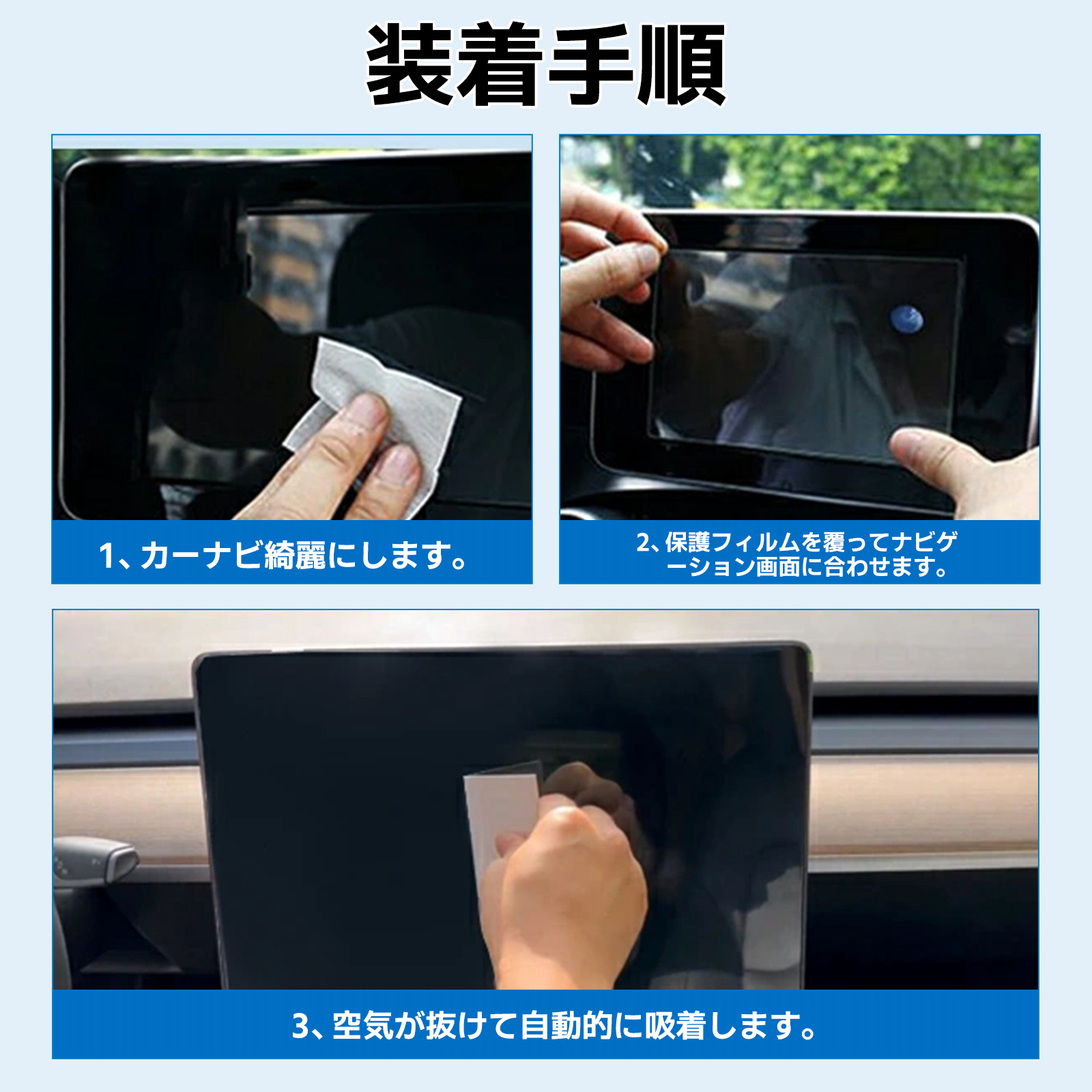 装着手順

1、カーナビ綺麗にします。

2、保護フィルムを覆ってナビゲーション画面に合わせます。

3、空気が抜けて自動的に吸着します。