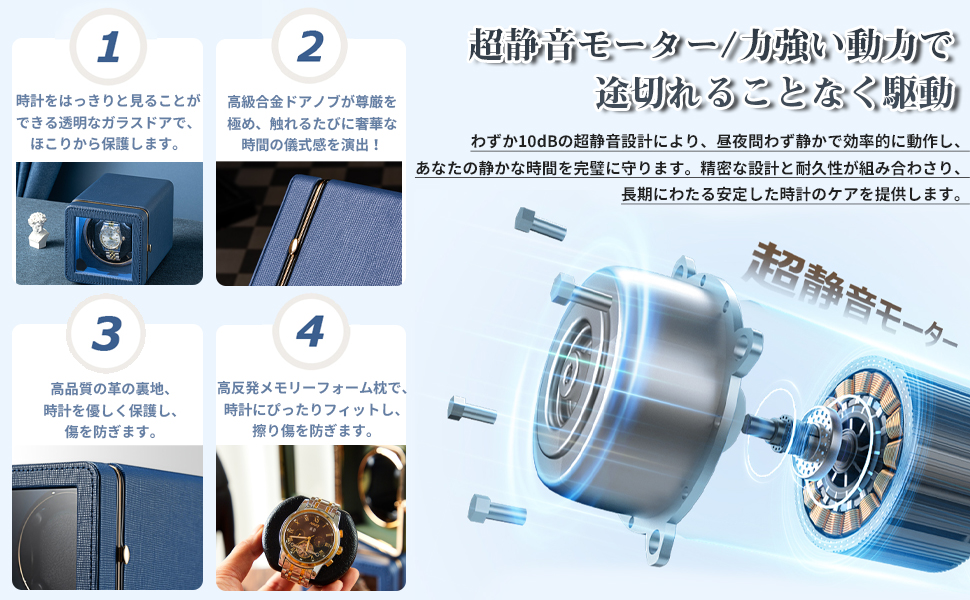 1

時計をはっきりと見ることができる透明なガラスドアで、ほこりから保護します。

2

高級合金ドアノブが尊厳を極め、触れるたびに奢華な時間の儀式感を演出！

3

高品質の革の裏地、時計を優しく保護し、傷を防ぎます。

4

高反発メモリーフォーム枕で、時計にぴったりフィットし、擦り傷を防ぎます。

超静音モーター/力強い動力で途切れることなく駆動

わずか10dBの超静音設計により、昼夜問わず静かで効率的に動作し、あなたの静かな時間を完璧に守ります。精密な設計と耐久性が組み合わさり、長期にわたる安定した時計のケアを提供します。

超静音モーター