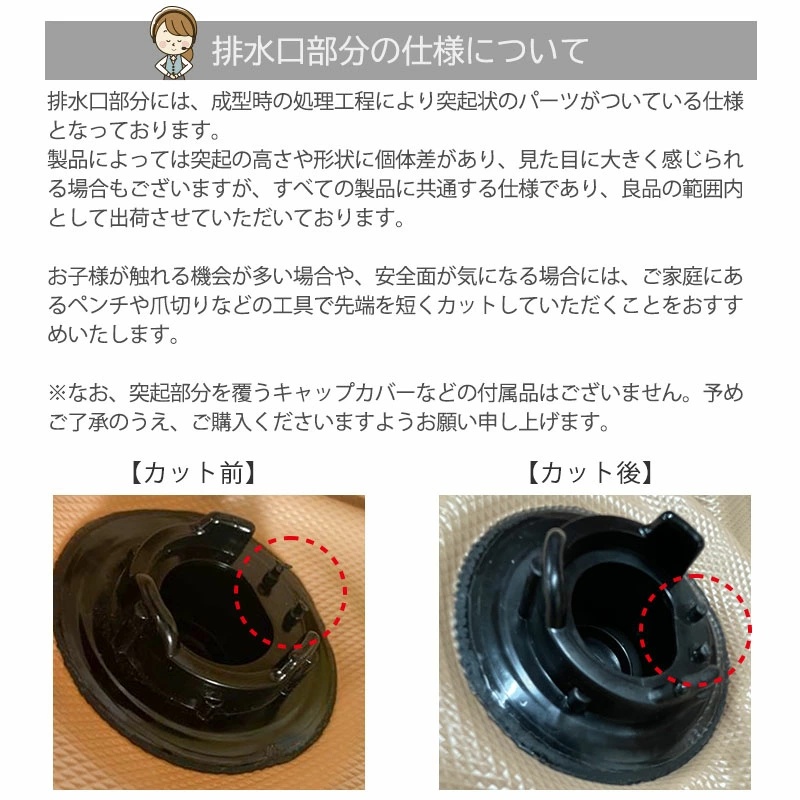 排水口部分の仕様について

排水口部分には、成型時の処理工程により突起状のパーツがついている仕様となっております。
製品によっては突起の高さや形状に個体差があり、見た目に大きく感じられる場合もございますが、すべての製品に共通する仕様であり、良品の範囲内として出荷させていただいております。

お子様が触れる機会が多い場合や、安全面が気になる場合には、ご家庭にあるペンチや爪切りなどの工具で先端を短くカットしていただくことをおすすめいたします。

※なお、突起部分を覆うキャップカバーなどの付属品はございません。予めご了承のうえ、ご購入くださいますようお願い申し上げます。

【カット前】

【カット後】