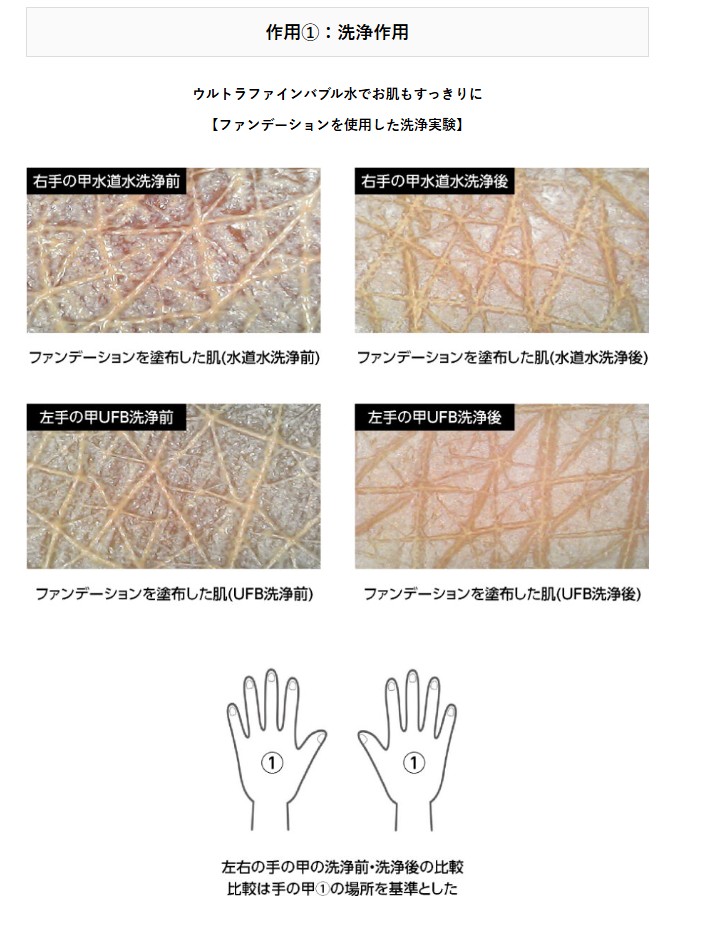 作用①：洗浄作用

ウルトラファインバブル水でお肌もすっきりに

【ファンデーションを使用した洗浄実験】

右手の甲水道水洗浄前

ファンデーションを塗布した肌(水道水洗浄前)

右手の甲水道水洗浄後

ファンデーションを塗布した肌(水道水洗浄後)

左手の甲UFB洗浄前

ファンデーションを塗布した肌(UFB洗浄前)

左手の甲UFB洗浄後

ファンデーションを塗布した肌(UFB洗浄後)

①

①

左右の手の甲の洗浄前・洗浄後の比較
比較は手の甲①の場所を基準とした