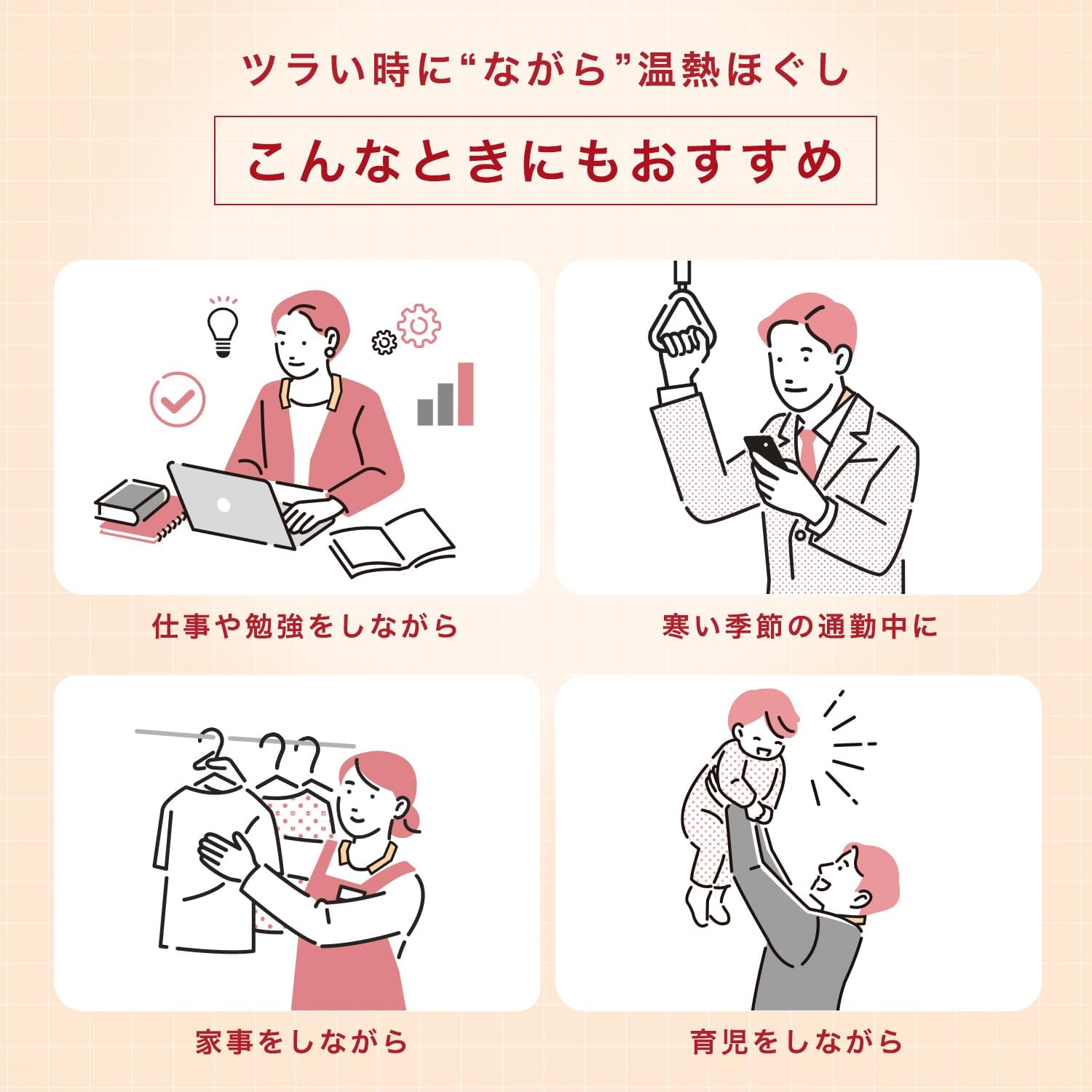 ツラい時に“ながら”温熱ほぐし

こんなときにもおすすめ

仕事や勉強をしながら

寒い季節の通勤中に

家事をしながら

育児をしながら