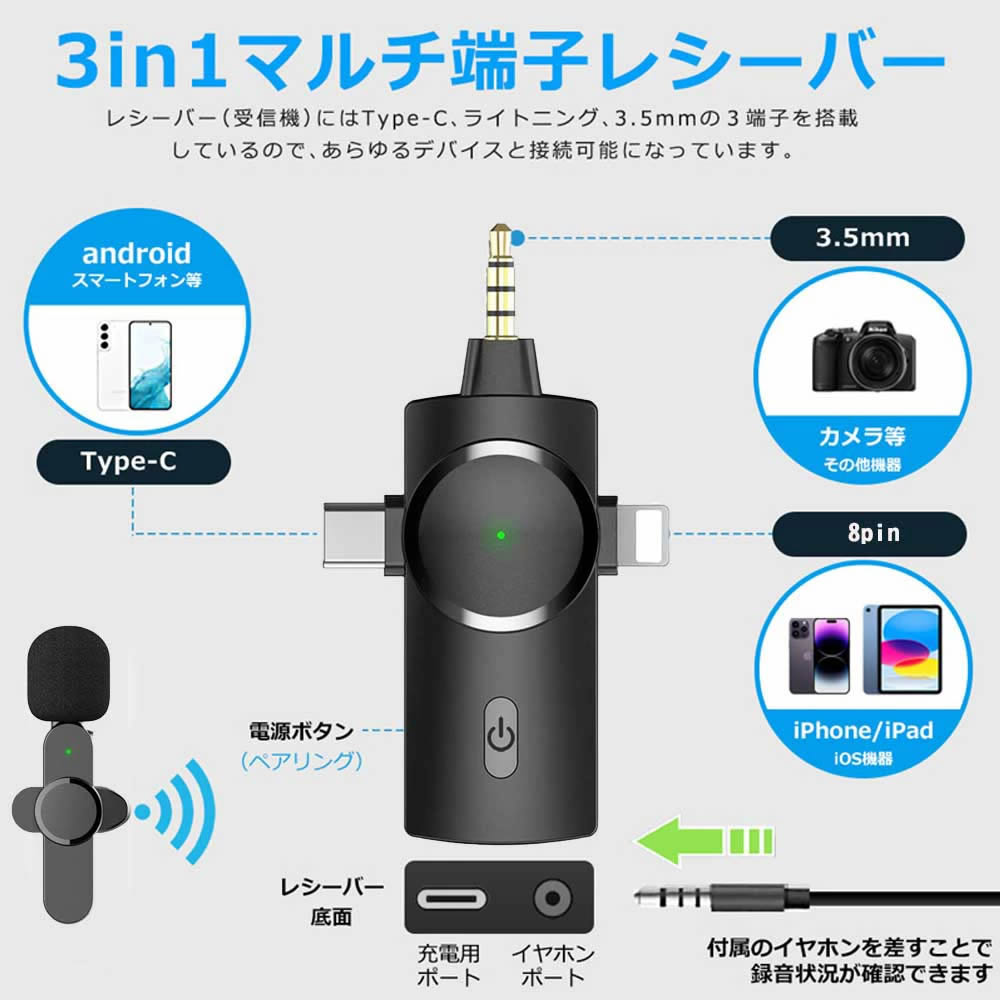 3in1マルチ端子レシーバー

レシーバー（受信機）にはType-C、ライトニング、3.5mmの３端子を搭載しているので、あらゆるデバイスと接続可能になっています。

android
スマートフォン等

Type-C

3.5mm

カメラ等
その他機器

8pin

iPhone/iPad
iOS機器

電源ボタン
（ペアリング）

レシーバー
底面

充電用
ポート

イヤホン
ポート

付属のイヤホンを差すことで
録音状況が確認できます