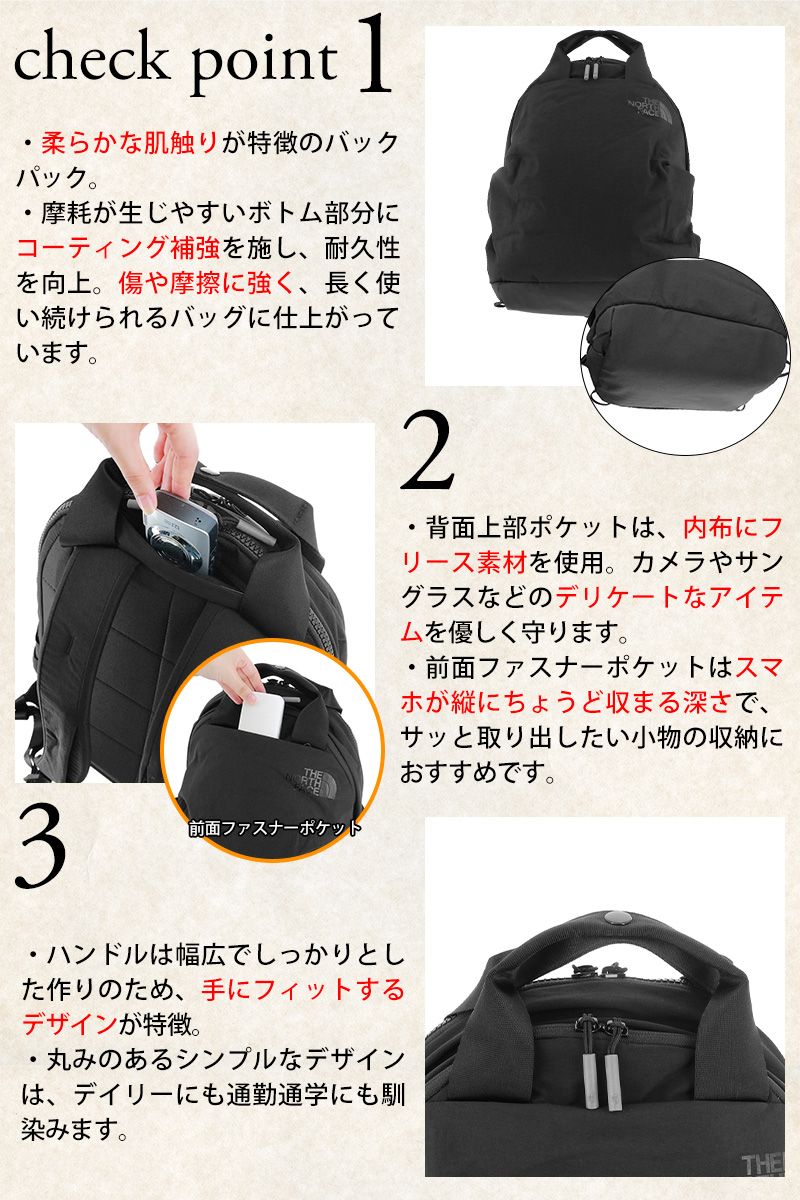 check point 1

・柔らかな肌触りが特徴のバックパック。
・摩耗が生じやすいボトム部分にコーティング補強を施し、耐久性を向上。傷や摩擦に強く、長く使い続けられるバッグに仕上がっています。

THE NORTH FACE

2

・背面上部ポケットは、内布にフリース素材を使用。カメラやサングラスなどのデリケートなアイテムを優しく守ります。
・前面ファスナーポケットはスマホが縦にちょうど収まる深さで、サッと取り出したい小物の収納におすすめです。

THE NORTH FACE

前面ファスナーポケット

3

・ハンドルは幅広でしっかりとした作りのため、手にフィットするデザインが特徴。
・丸みのあるシンプルなデザインは、デイリーにも通勤通学にも馴染みます。

THE