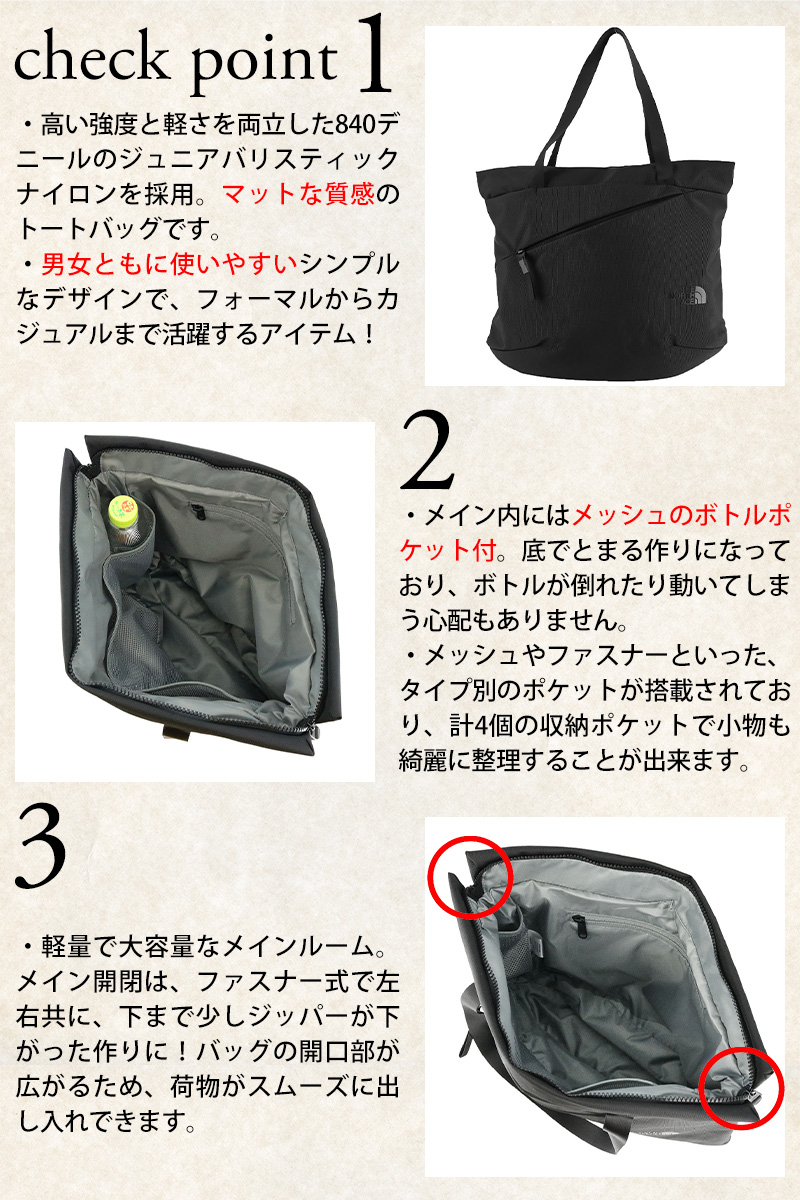 check point 1

・高い強度と軽さを両立した840デニールのジュニアバリスティックナイロンを採用。マットな質感のトートバッグです。
・男女ともに使いやすいシンプルなデザインで、フォーマルからカジュアルまで活躍するアイテム！

2

・メイン内にはメッシュのボトルポケット付。底でとまる作りになっており、ボトルが倒れたり動いてしまう心配もありません。
・メッシュやファスナーといった、タイプ別のポケットが搭載されており、計4個の収納ポケットで小物も綺麗に整理することが出来ます。

3

・軽量で大容量なメインルーム。メイン開閉は、ファスナー式で左右共に、下まで少しジッパーが下がった作りに！バッグの開口部が広がるため、荷物がスムーズに出し入れできます。