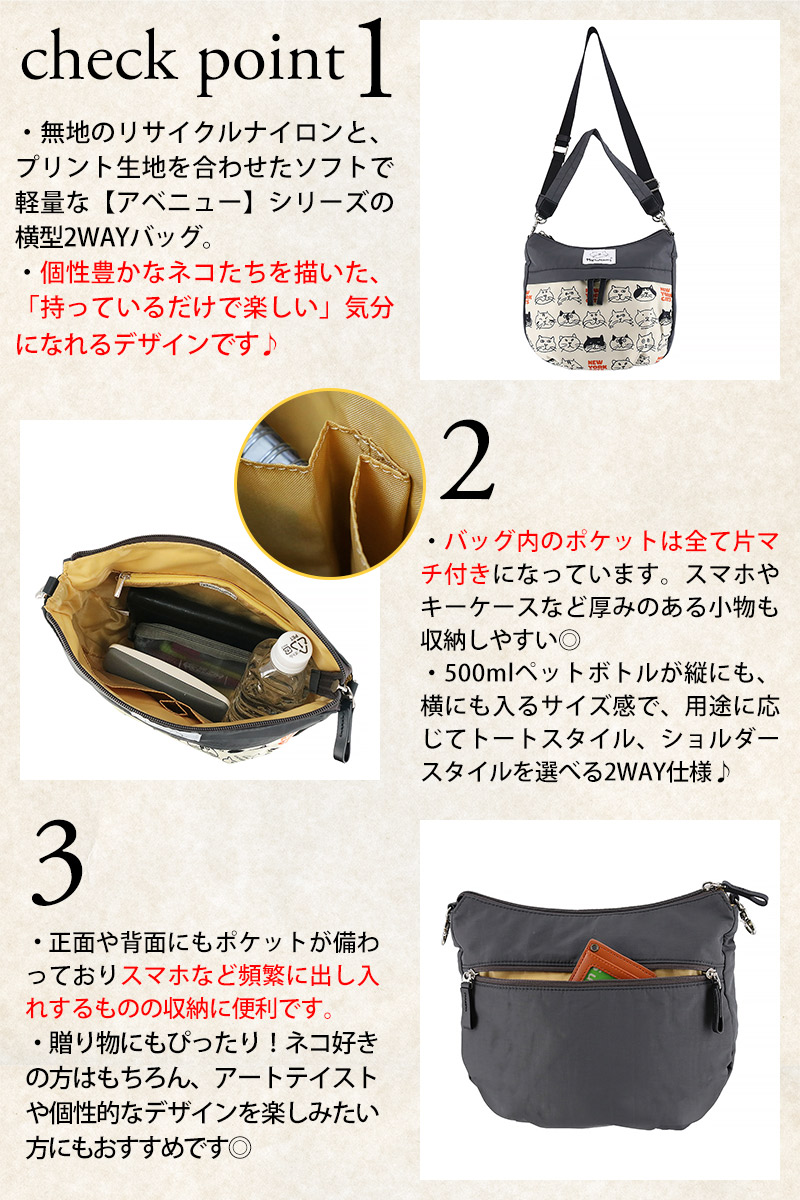 check point 1

・無地のリサイクルナイロンと、プリント生地を合わせたソフトで軽量な【アベニュー】シリーズの横型2WAYバッグ。
・個性豊かなネコたちを描いた、「持っているだけで楽しい」気分になれるデザインです♪

NEW YORK

2

・バッグ内のポケットは全て片マチ付きになっています。スマホやキーケースなど厚みのある小物も収納しやすい◎
・500mlペットボトルが縦にも、横にも入るサイズ感で、用途に応じてトートスタイル、ショルダースタイルを選べる2WAY仕様♪

3

・正面や背面にもポケットが備わっておりスマホなど頻繁に出し入れするものの収納に便利です。
・贈り物にもぴったり！ネコ好きの方はもちろん、アートテイストや個性的なデザインを楽しみたい方にもおすすめです◎