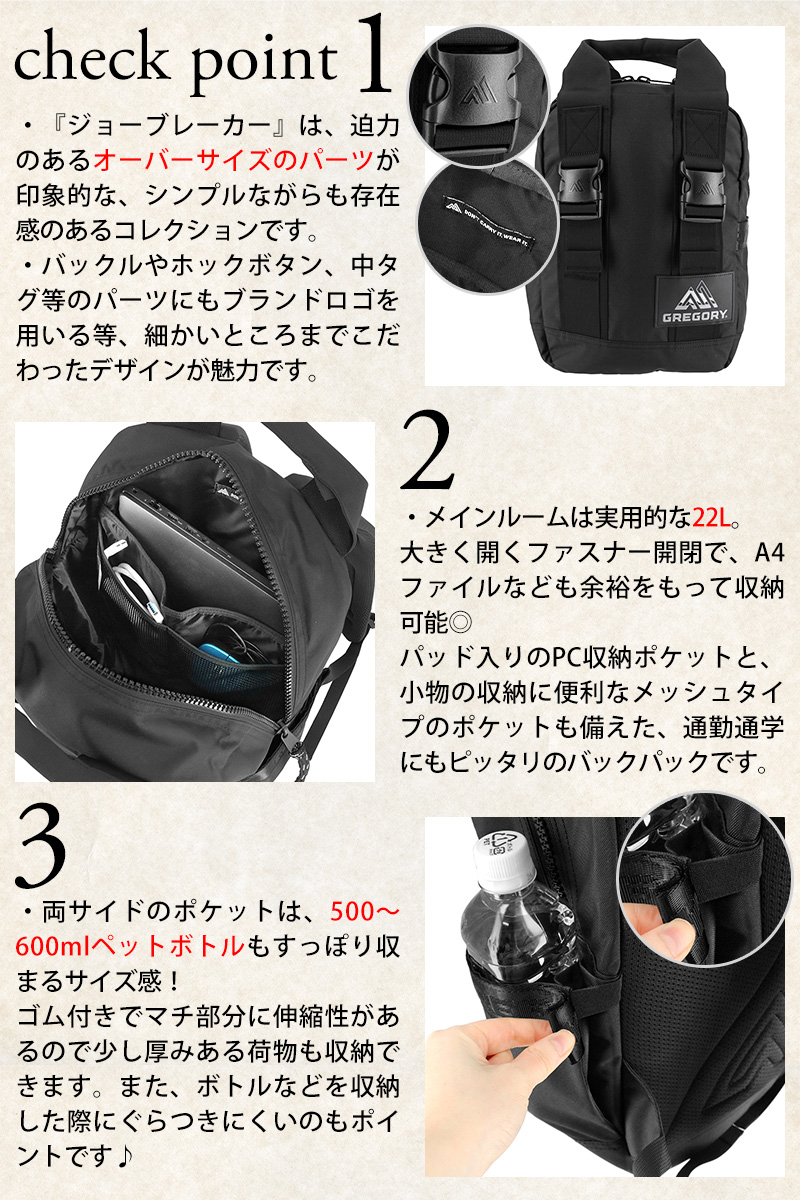 check point 1

・『ジョーブレーカー』は、迫力のあるオーバーサイズのパーツが印象的な、シンプルながらも存在感のあるコレクションです。
・バックルやホックボタン、中タグ等のパーツにもブランドロゴを用いる等、細かいところまでこだわったデザインが魅力です。

DON'T CARRY IT, WEAR IT.

GREGORY

2

・メインルームは実用的な22L。
大きく開くファスナー開閉で、A4ファイルなども余裕をもって収納可能◎
パッド入りのPC収納ポケットと、小物の収納に便利なメッシュタイプのポケットも備えた、通勤通学にもピッタリのバックパックです。

3

・両サイドのポケットは、500〜600mlペットボトルもすっぽり収まるサイズ感！
ゴム付きでマチ部分に伸縮性があるので少し厚みある荷物も収納できます。また、ボトルなどを収納した際にぐらつきにくいのもポイントです♪