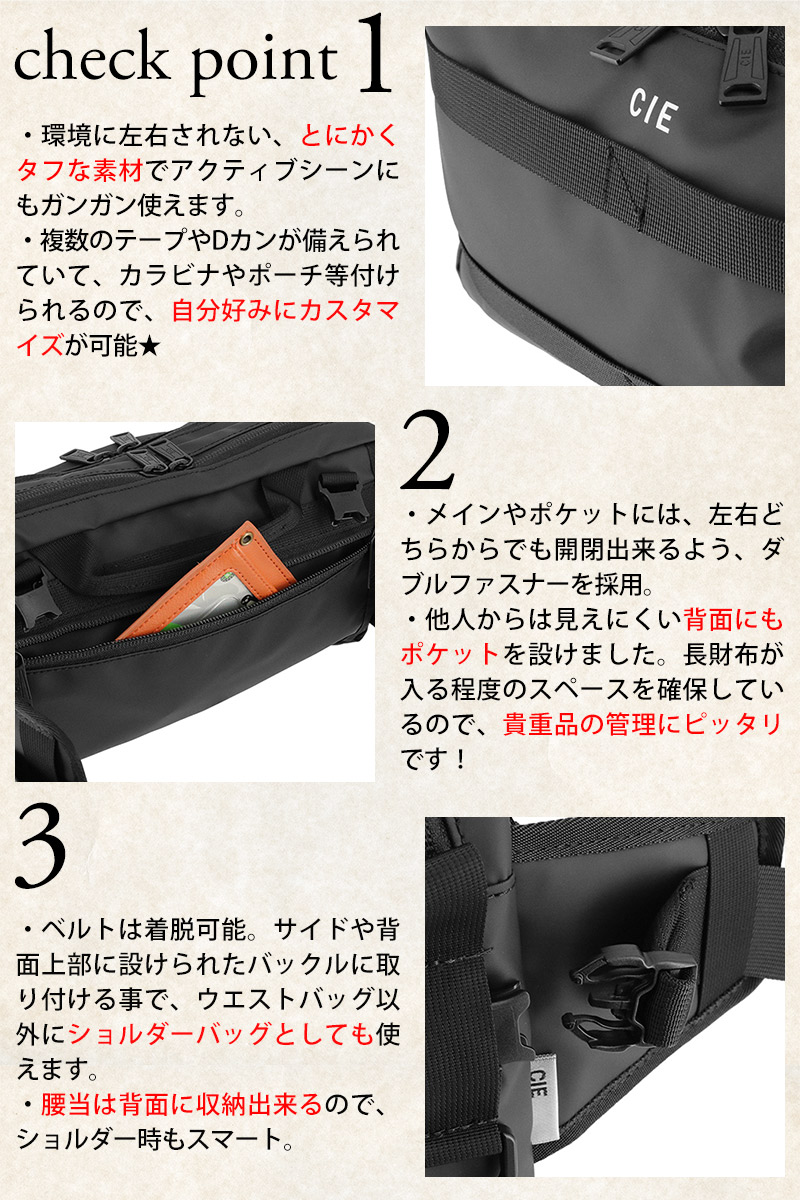 check point 1

・環境に左右されない、とにかくタフな素材でアクティブシーンにもガンガン使えます。
・複数のテープやDカンが備えられていて、カラビナやポーチ等付けられるので、自分好みにカスタマイズが可能★

CIE

2

・メインやポケットには、左右どちらからでも開閉出来るよう、ダブルファスナーを採用。
・他人からは見えにくい背面にもポケットを設けました。長財布が入る程度のスペースを確保しているので、貴重品の管理にピッタリです！

3

・ベルトは着脱可能。サイドや背面上部に設けられたバックルに取り付ける事で、ウエストバッグ以外にショルダーバッグとしても使えます。
・腰当は背面に収納出来るので、ショルダー時もスマート。

CIE