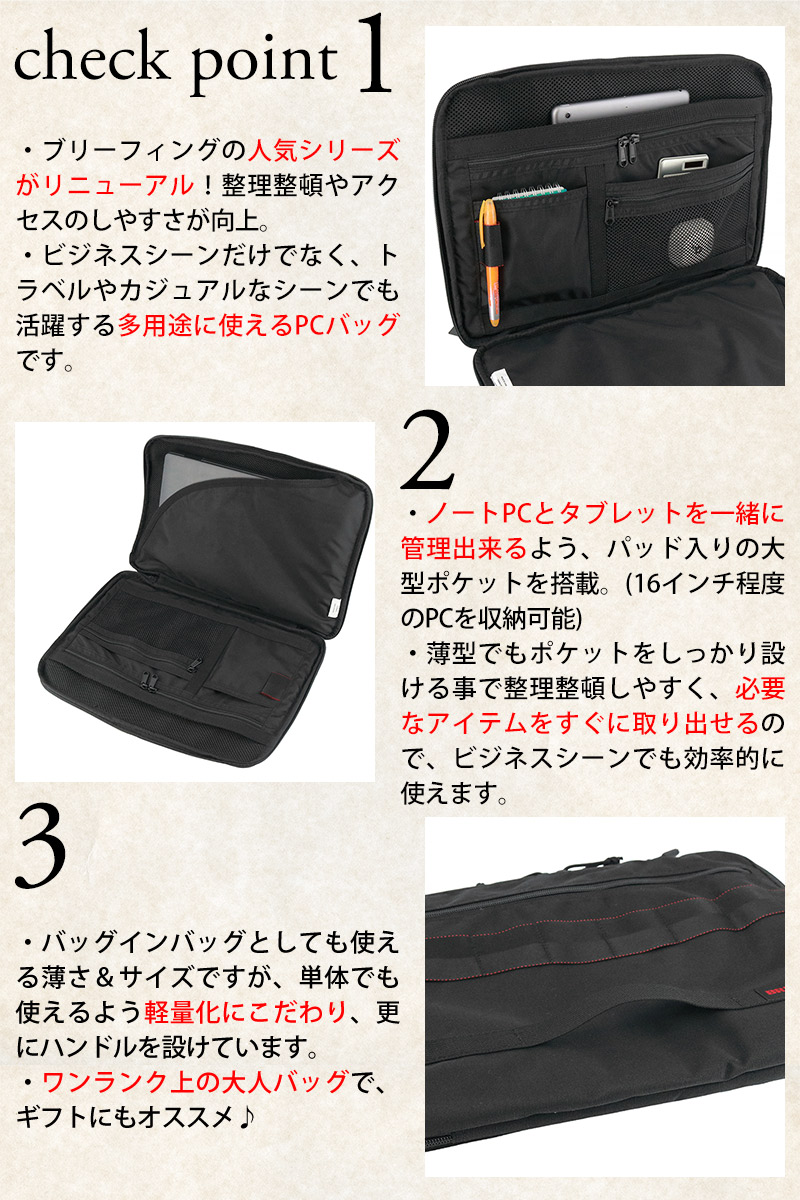 check point 1

・ブリーフィングの人気シリーズがリニューアル！整理整頓やアクセスのしやすさが向上。
・ビジネスシーンだけでなく、トラベルやカジュアルなシーンでも活躍する多用途に使えるPCバッグです。

2

・ノートPCとタブレットを一緒に管理出来るよう、パッド入りの大型ポケットを搭載。(16インチ程度のPCを収納可能)
・薄型でもポケットをしっかり設ける事で整理整頓しやすく、必要なアイテムをすぐに取り出せるので、ビジネスシーンでも効率的に使えます。

3

・バッグインバッグとしても使える薄さ＆サイズですが、単体でも使えるよう軽量化にこだわり、更にハンドルを設けています。
・ワンランク上の大人バッグで、ギフトにもオススメ♪