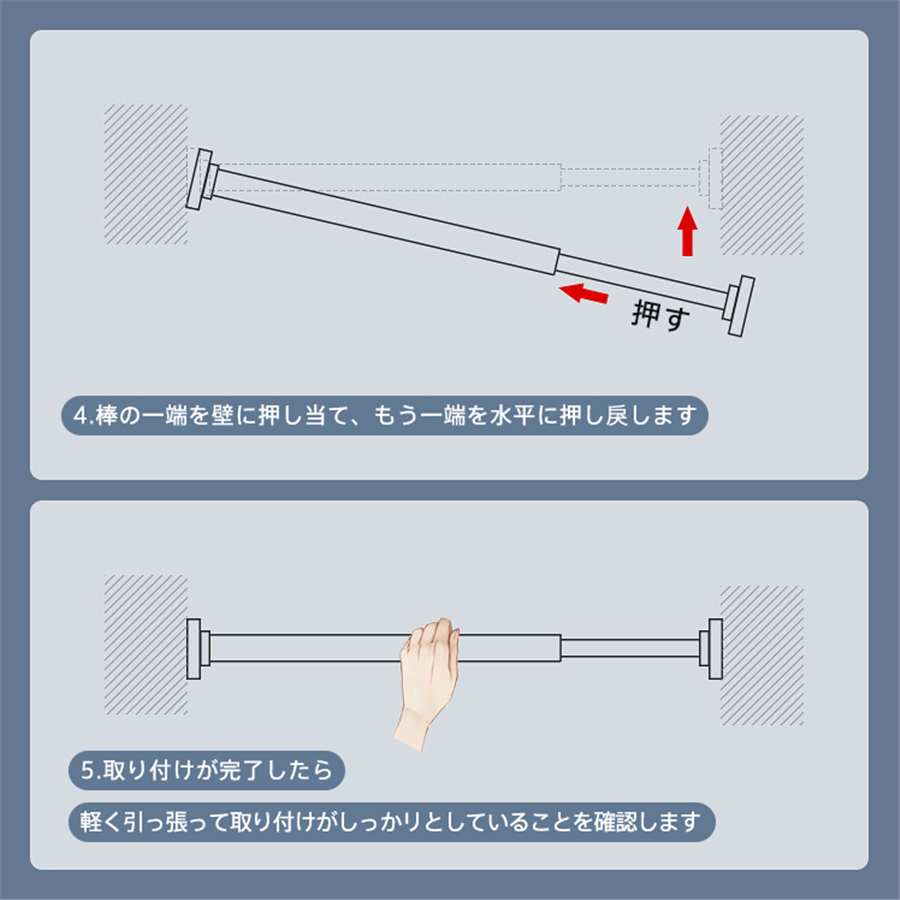 押す

4.棒の一端を壁に押し当て、もう一端を水平に押し戻します

5.取り付けが完了したら

軽く引っ張って取り付けがしっかりとしていることを確認します