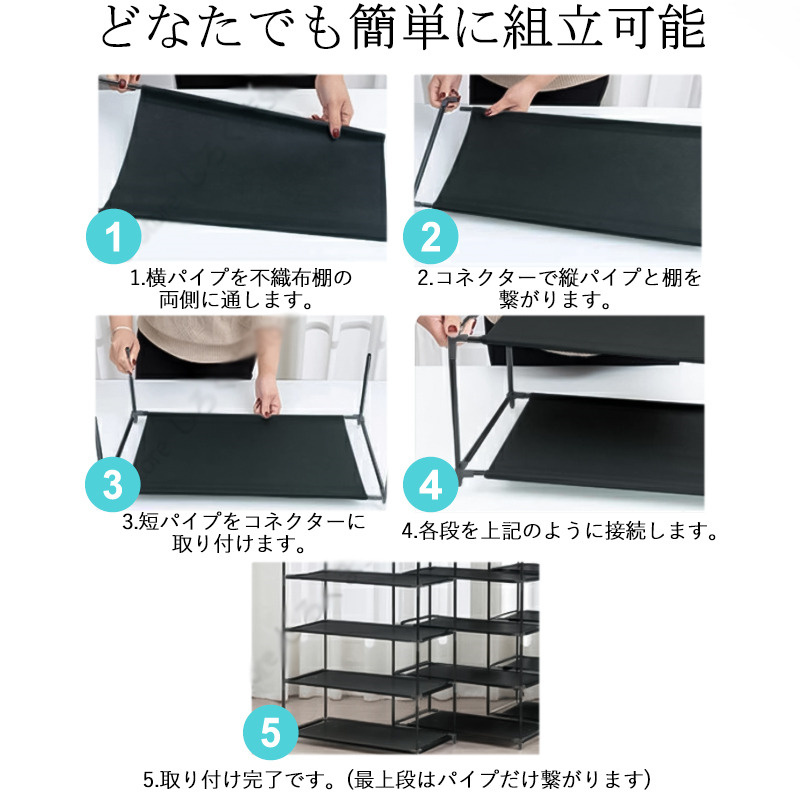 どなたでも簡単に組立可能

1

1.横パイプを不織布棚の両側に通します。

2

2.コネクターで縦パイプと棚を繋がります。

3

3.短パイプをコネクターに取り付けます。

4

4.各段を上記のように接続します。

5

5.取り付け完了です。（最上段はパイプだけ繋がります）