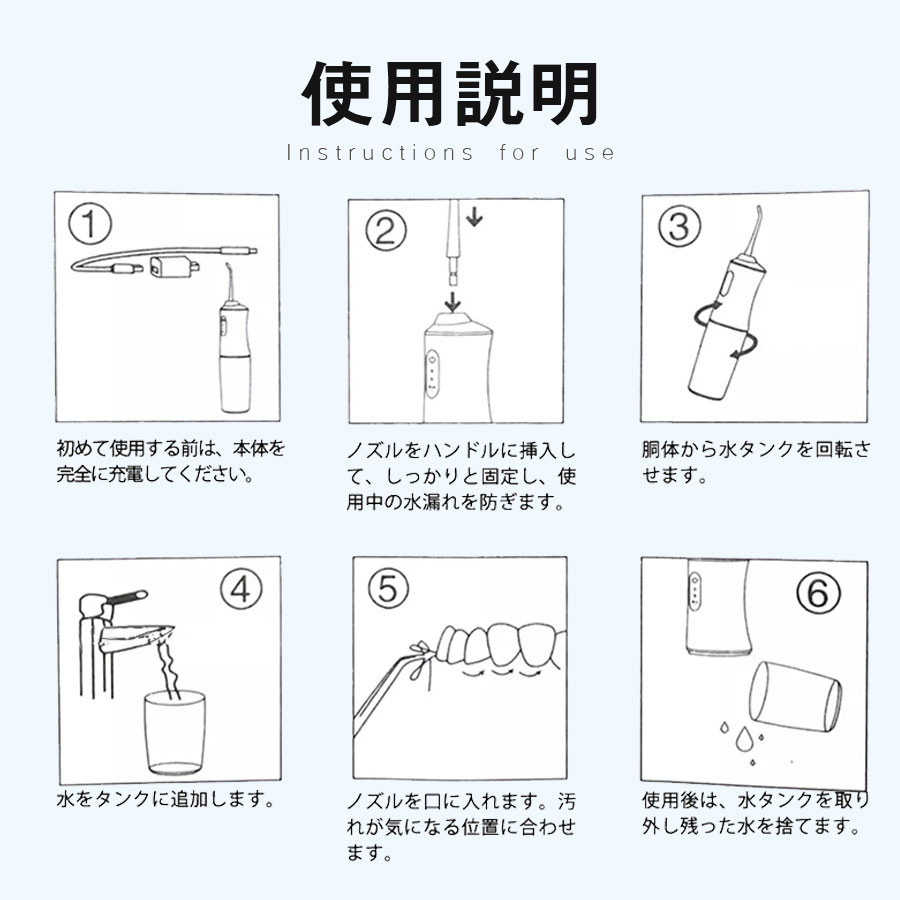 使用説明

Instructions for use

①

初めて使用する前は、本体を完全に充電してください。

②

ノズルをハンドルに挿入して、しっかりと固定し、使用中の水漏れを防ぎます。

③

胴体から水タンクを回転させます。

④

水をタンクに追加します。

⑤

ノズルを口に入れます。汚れが気になる位置に合わせます。

⑥

使用後は、水タンクを取り外し残った水を捨てます。