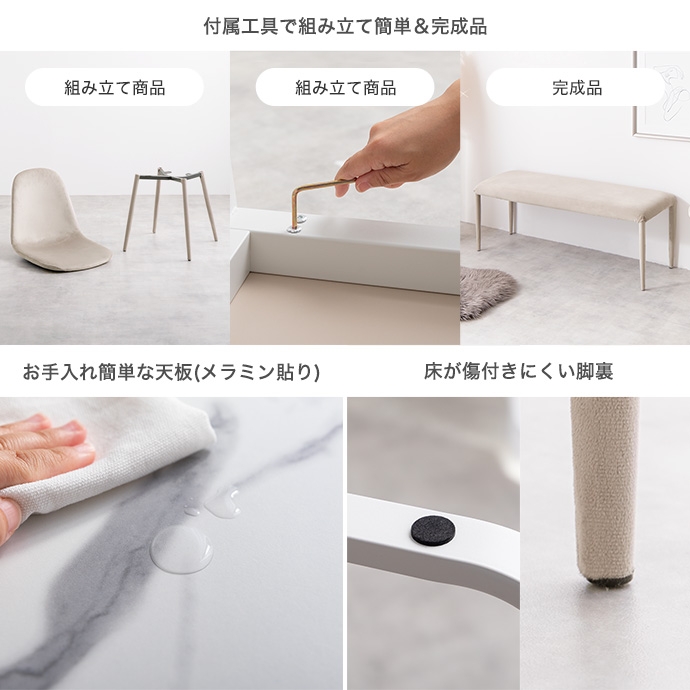 付属工具で組み立て簡単＆完成品

組み立て商品

組み立て商品

完成品

お手入れ簡単な天板(メラミン貼り)

床が傷付きにくい脚裏