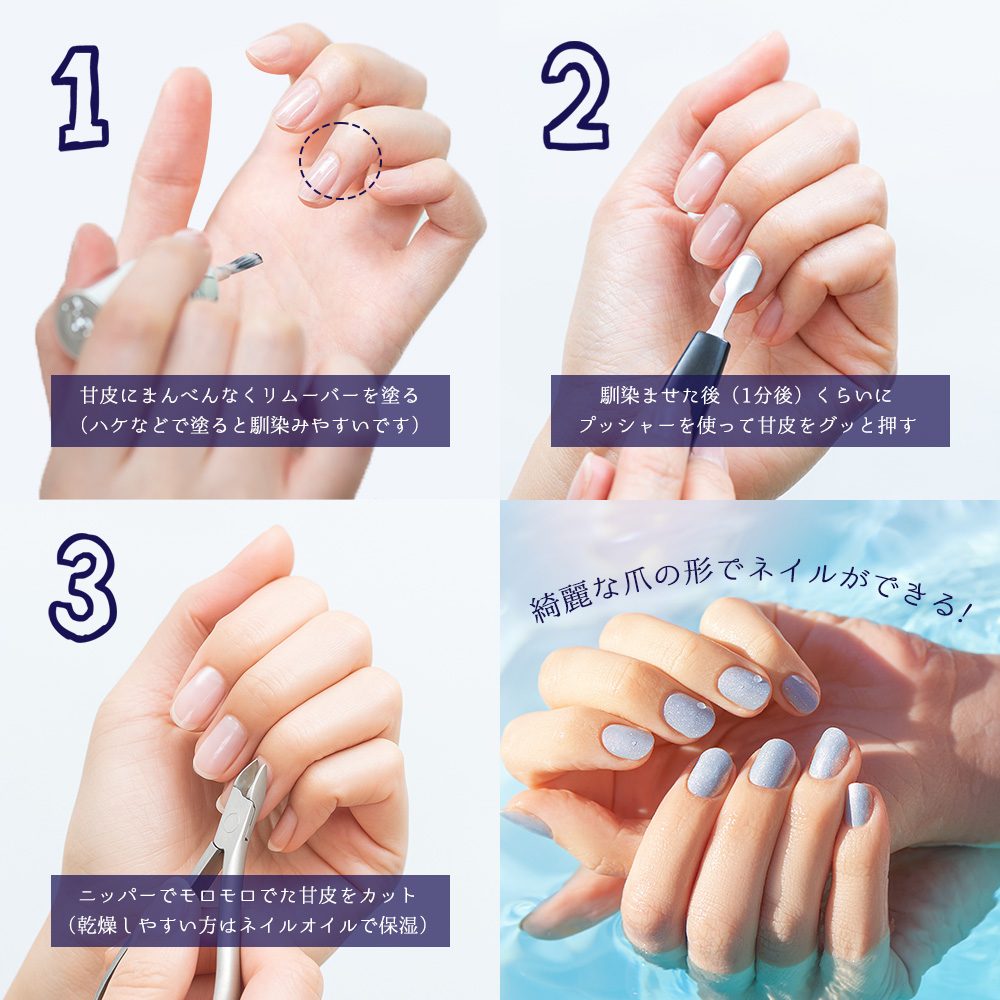 1

甘皮にまんべんなくリムーバーを塗る
（ハケなどで塗ると馴染みやすいです）

2

馴染ませた後（1分後）くらいに
プッシャーを使って甘皮をグッと押す

3

ニッパーでモロモロでた甘皮をカット
（乾燥しやすい方はネイルオイルで保湿）

綺麗な爪の形でネイルができる！