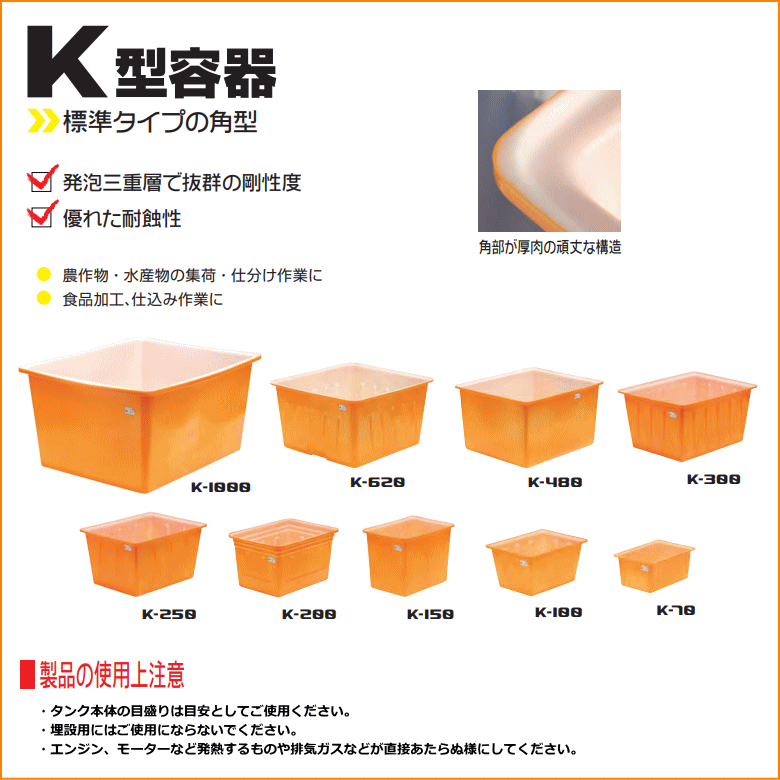 K 型容器

標準タイプの角型

発泡三重層で抜群の剛性度

優れた耐蝕性

角部が厚肉の頑丈な構造

農作物・水産物の集荷・仕分け作業に

食品加工、仕込み作業に

K-1000

K-620

K-480

K-300

K-250

K-200

K-150

K-100

K-70

製品の使用上注意

・タンク本体の目盛りは目安としてご使用ください。

・埋設用にはご使用にならないでください。

・エンジン、モーターなど発熱するものや排気ガスなどが直接あたらぬ様にしてください。