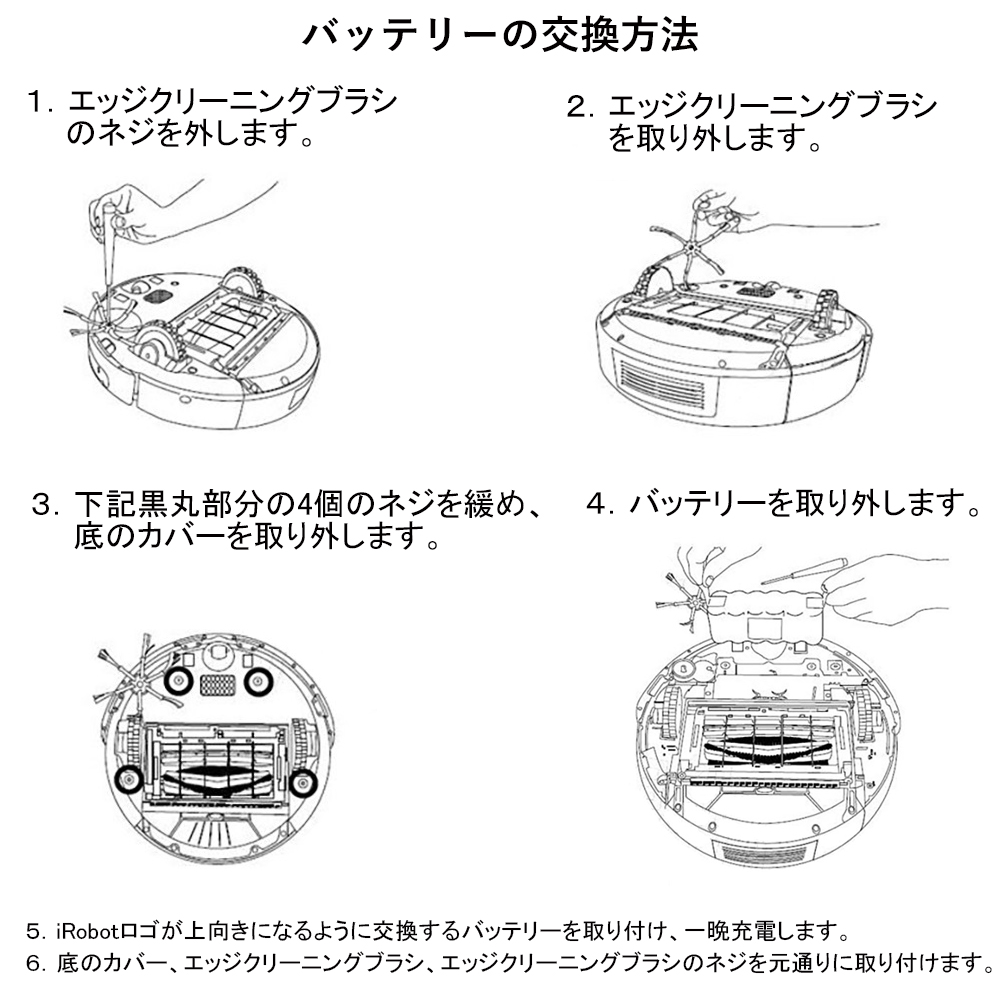 バッテリーの交換方法

1. エッジクリーニングブラシのネジを外します。

2. エッジクリーニングブラシを取り外します。

3. 下記黒丸部分の4個のネジを緩め、底のカバーを取り外します。

4. バッテリーを取り外します。

5. iRobotロゴが上向きになるように交換するバッテリーを取り付け、一晩充電します。
6. 底のカバー、エッジクリーニングブラシ、エッジクリーニングブラシのネジを元通りに取り付けます。