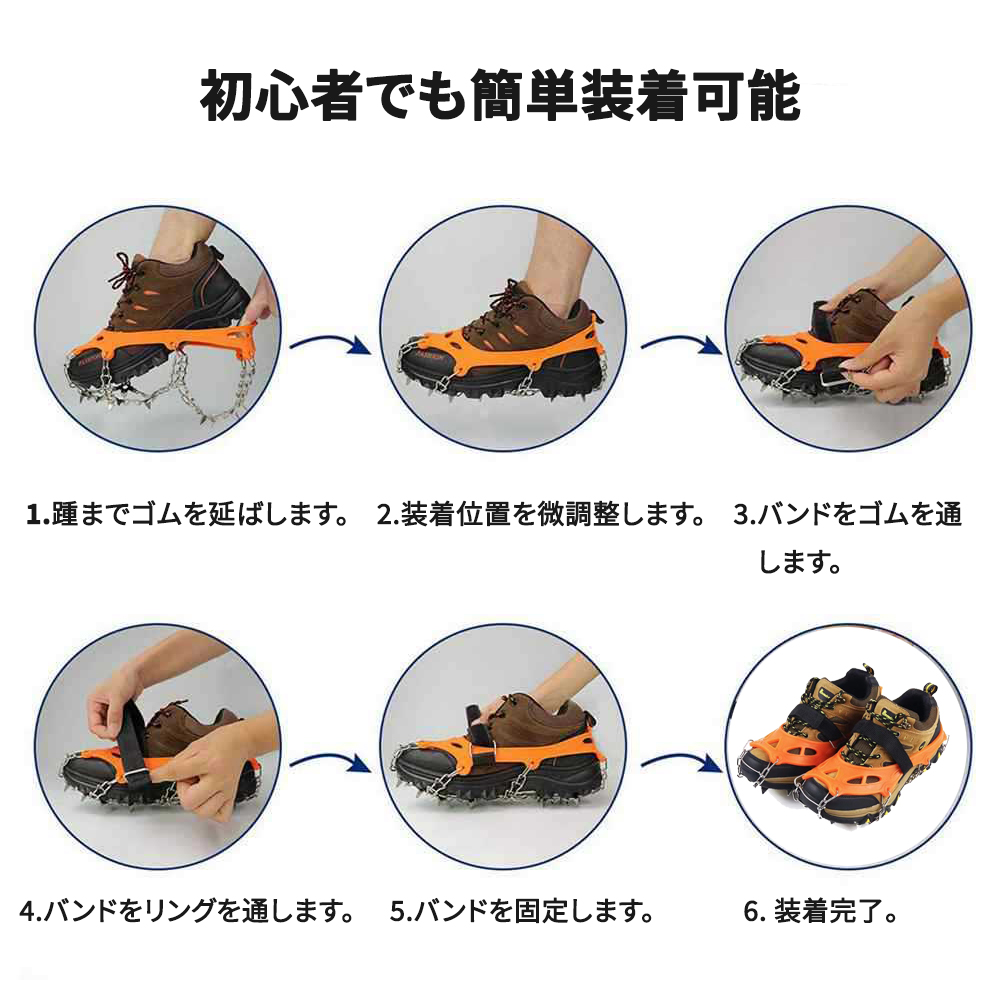 初心者でも簡単装着可能

1.踵までゴムを延ばします。

2.装着位置を微調整します。

3.バンドをゴムを通します。

4.バンドをリングを通します。

5.バンドを固定します。

6. 装着完了。