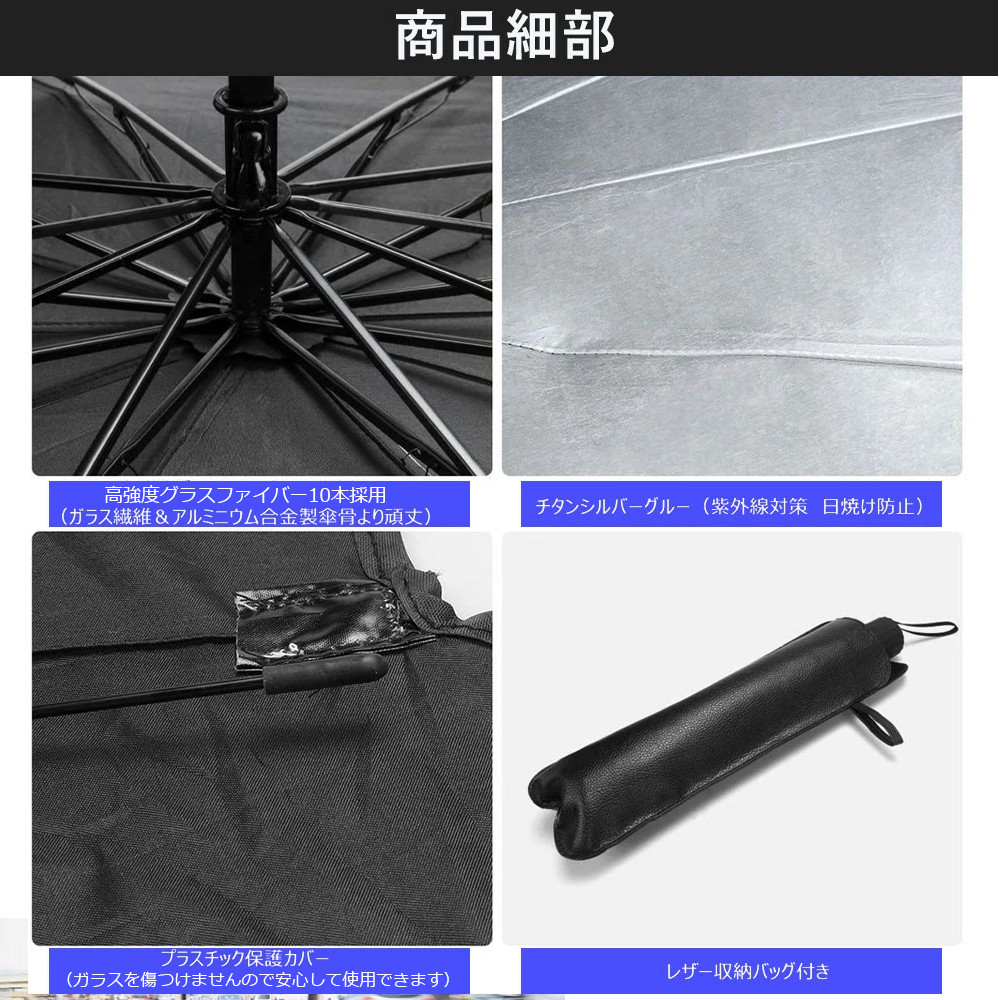 商品細部

高強度グラスファイバー10本採用
（ガラス繊維＆アルミニウム合金製傘骨より頑丈）

チタンシルバーグルー（紫外線対策　日焼け防止）

プラスチック保護カバー
（ガラスを傷つけませんので安心して使用できます）

レザー収納バッグ付き