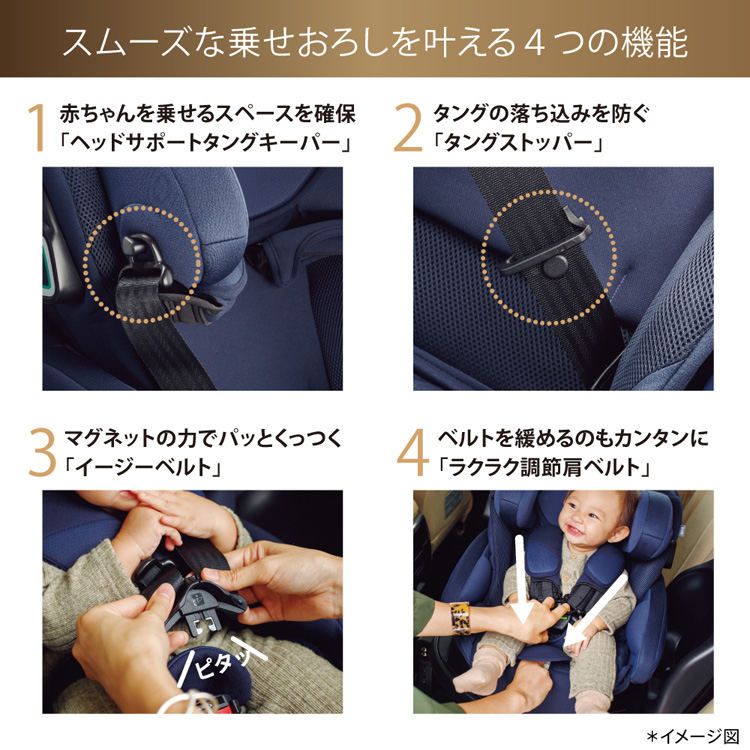 スムーズな乗せおろしを叶える4つの機能

1 赤ちゃんを乗せるスペースを確保
「ヘッドサポートタングキーパー」

2 タングの落ち込みを防ぐ
「タングストッパー」

3 マグネットの力でパッとくっつく
「イージーベルト」

ピタッ

4 ベルトを緩めるのもカンタンに
「ラクラク調節肩ベルト」

*イメージ図