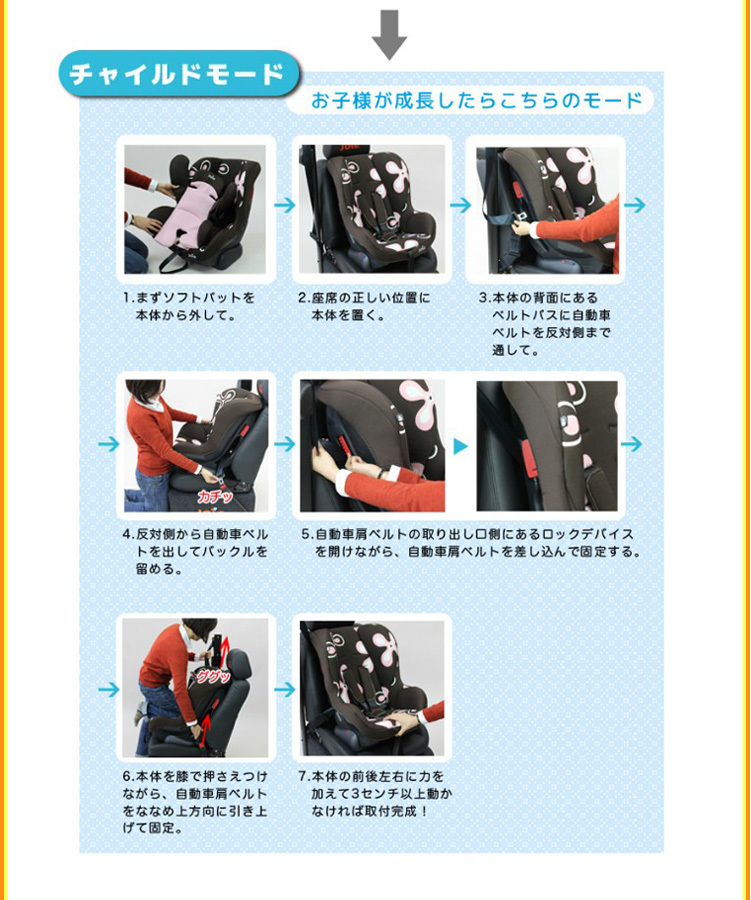 チャイルドモード

お子様が成長したらこちらのモード

1.まずソフトパットを本体から外して。

2.座席の正しい位置に本体を置く。

3.本体の背面にあるベルトパスに自動車ベルトを反対側まで通して。

カチッ

4.反対側から自動車ベルトを出してバックルを留める。

5.自動車肩ベルトの取り出し口側にあるロックデバイスを開けながら、自動車肩ベルトを差し込んで固定する。

ググッ

6.本体を膝で押さえつけながら、自動車肩ベルトをななめ上方向に引き上げて固定。

7.本体の前後左右に力を加えて3センチ以上動かなければ取付完成！