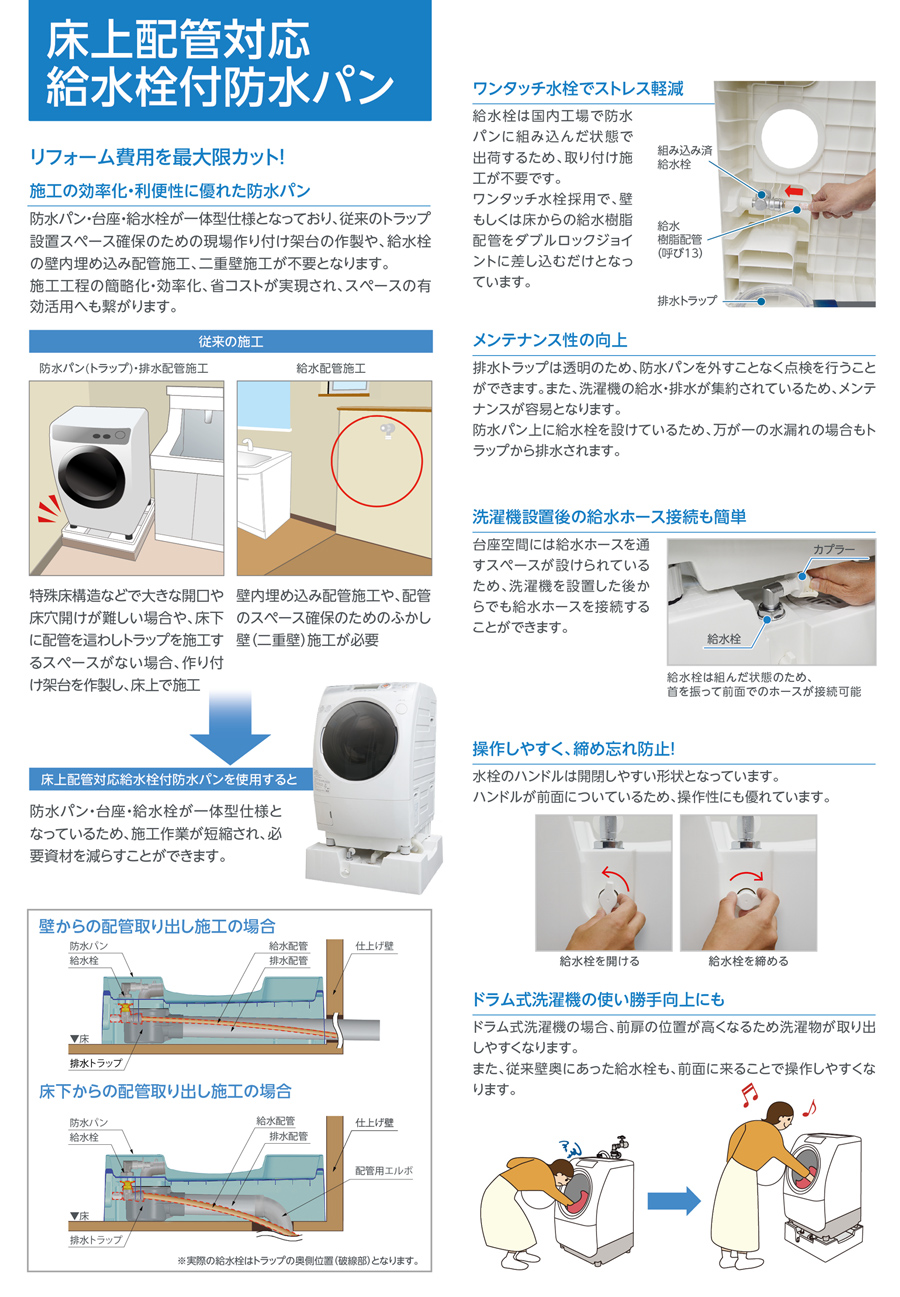 床上配管対応
給水栓付防水パン

リフォーム費用を最大限カット!

施工の効率化・利便性に優れた防水パン

防水パン・台座・給水栓が一体型仕様となっており、従来のトラップ設置スペース確保のための現場作り付け架台の作製や、給水栓の壁内埋め込み配管施工、二重壁施工が不要となります。
施工工程の簡略化・効率化、省コストが実現され、スペースの有効活用へも繋がります。

従来の施工

防水パン(トラップ)・排水配管施工

給水配管施工

特殊床構造などで大きな開口や床穴開けが難しい場合や、床下に配管を這わしトラップを施工するスペースがない場合、作り付け架台を作製し、床上で施工

壁内埋め込み配管施工や、配管のスペース確保のためのふかし壁(二重壁)施工が必要

床上配管対応給水栓付防水パンを使用すると

防水パン・台座・給水栓が一体型仕様となっているため、施工作業が短縮され、必要資材を減らすことができます。

壁からの配管取り出し施工の場合

防水パン
給水栓
給水配管
排水配管
仕上げ壁
▼床
排水トラップ

床下からの配管取り出し施工の場合

防水パン
給水栓
給水配管
排水配管
仕上げ壁
配管用エルボ
▼床
排水トラップ

※実際の給水栓はトラップの奥側位置(破線部)となります。

ワンタッチ水栓でストレス軽減

給水栓は国内工場で防水パンに組み込んだ状態で出荷するため、取り付け施工が不要です。
ワンタッチ水栓採用で、壁もしくは床からの給水樹脂配管をダブルロックジョイントに差し込むだけとなっています。

組み込み済給水栓
給水樹脂配管(呼び13)
排水トラップ

メンテナンス性の向上

排水トラップは透明のため、防水パンを外すことなく点検を行うことができます。また、洗濯機の給水・排水が集約されているため、メンテナンスが容易となります。
防水パン上に給水栓を設けているため、万が一の水漏れの場合もトラップから排水されます。

洗濯機設置後の給水ホース接続も簡単

台座空間には給水ホースを通すスペースが設けられているため、洗濯機を設置した後からでも給水ホースを接続することができます。

カプラー
給水栓

給水栓は組んだ状態のため、首を振って前面でのホースが接続可能

操作しやすく、締め忘れ防止!

水栓のハンドルは開閉しやすい形状となっています。
ハンドルが前面についているため、操作性にも優れています。

給水栓を開ける
給水栓を締める

ドラム式洗濯機の使い勝手向上にも

ドラム式洗濯機の場合、前扉の位置が高くなるため洗濯物が取り出しやすくなります。
また、従来壁奥にあった給水栓も、前面に来ることで操作しやすくなります。