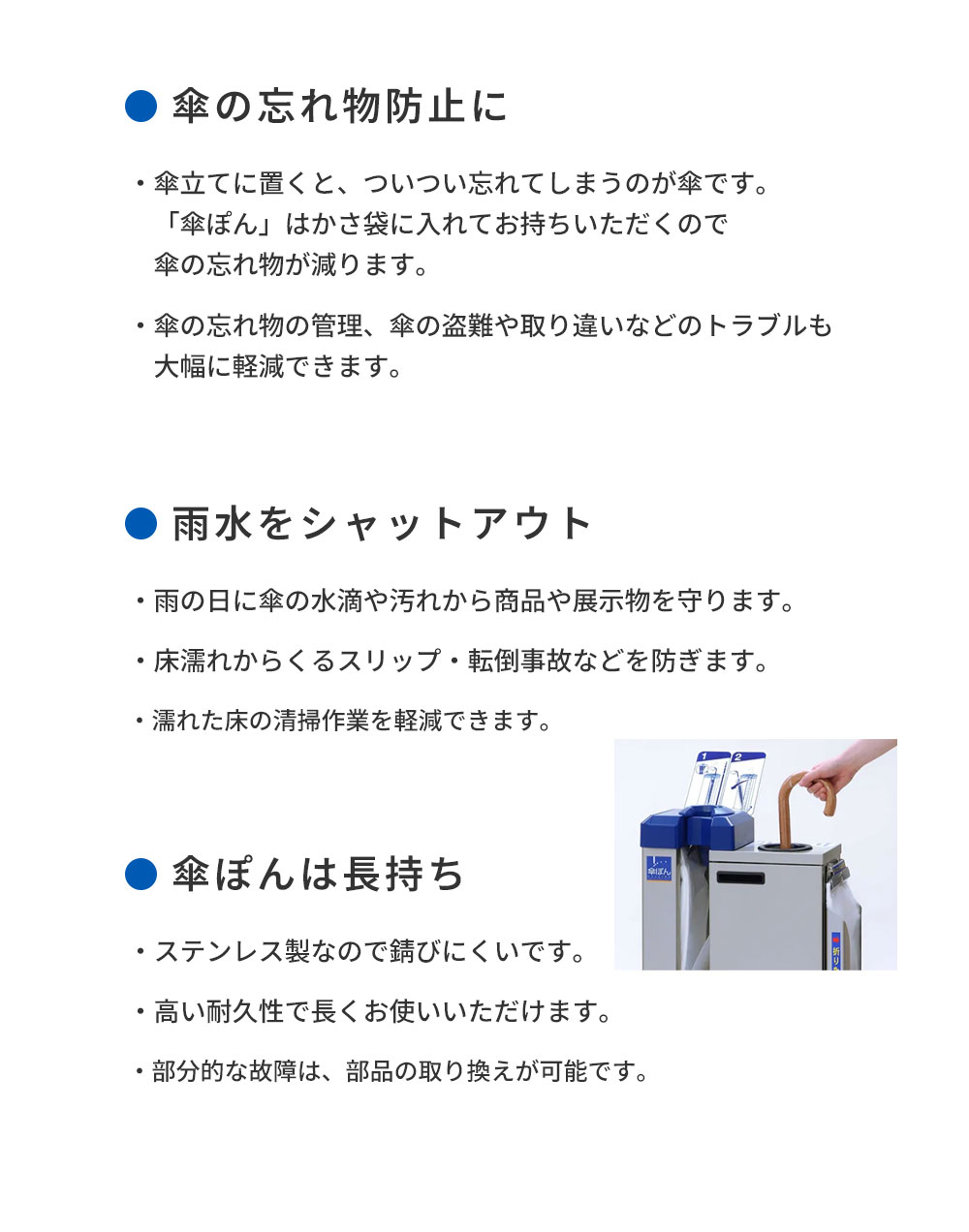 ● 傘の忘れ物防止に

・傘立てに置くと、ついつい忘れてしまうのが傘です。「傘ぽん」はかさ袋に入れてお持ちいただくので傘の忘れ物が減ります。

・傘の忘れ物の管理、傘の盗難や取り違いなどのトラブルも大幅に軽減できます。

● 雨水をシャットアウト

・雨の日に傘の水滴や汚れから商品や展示物を守ります。

・床濡れからくるスリップ・転倒事故などを防ぎます。

・濡れた床の清掃作業を軽減できます。

1
2
傘ぽん
折り

● 傘ぽんは長持ち

・ステンレス製なので錆びにくいです。

・高い耐久性で長くお使いいただけます。

・部分的な故障は、部品の取り換えが可能です。