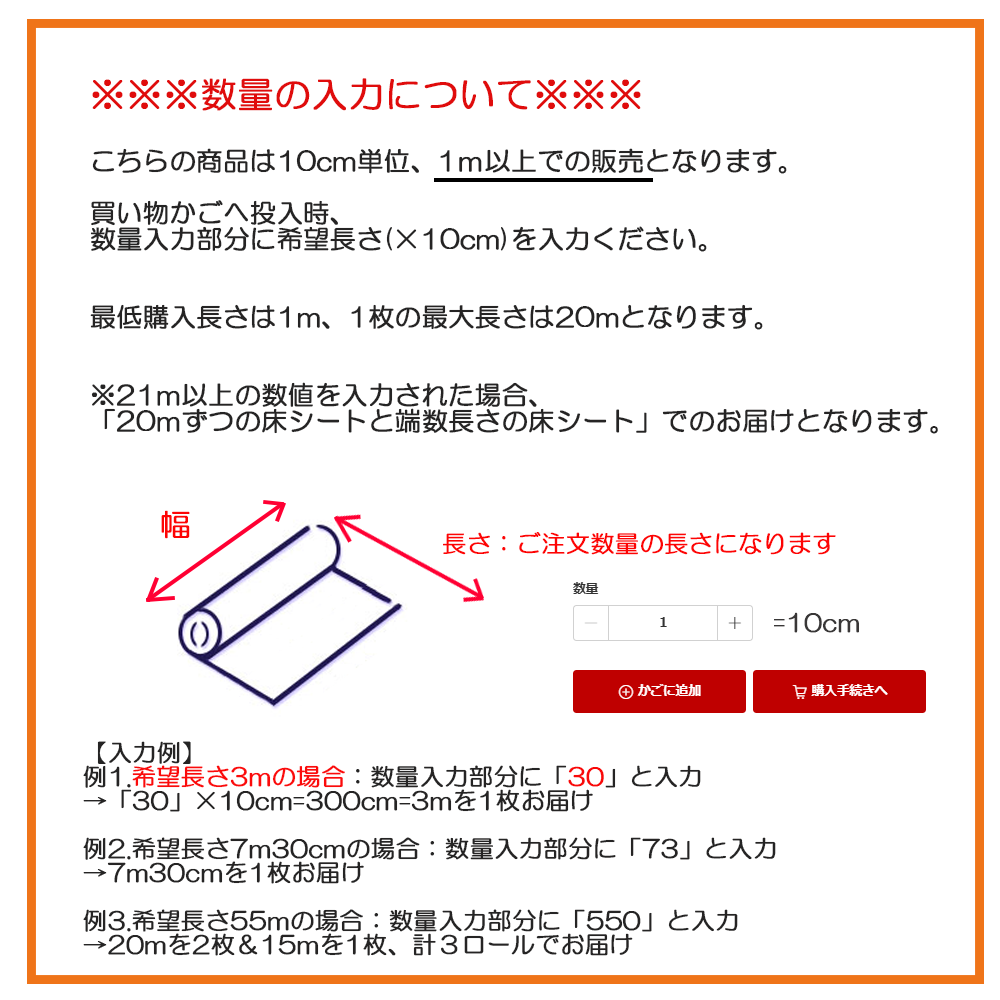 ※※※数量の入力について※※※

こちらの商品は10cm単位、1m以上での販売となります。

買い物かごへ投入時、
数量入力部分に希望長さ(×10cm)を入力ください。

最低購入長さは1m、1枚の最大長さは20mとなります。

※21m以上の数値を入力された場合、
「20mずつの床シートと端数長さの床シート」でのお届けとなります。

幅

長さ：ご注文数量の長さになります

数量

− 1 +

=10cm

かごに追加

購入手続きへ

【入力例】
例1.希望長さ3mの場合：数量入力部分に「30」と入力
→「30」×10cm=300cm=3mを1枚お届け

例2.希望長さ7m30cmの場合：数量入力部分に「73」と入力
→7m30cmを1枚お届け

例3.希望長さ55mの場合：数量入力部分に「550」と入力
→20mを2枚＆15mを1枚、計３ロールでお届け