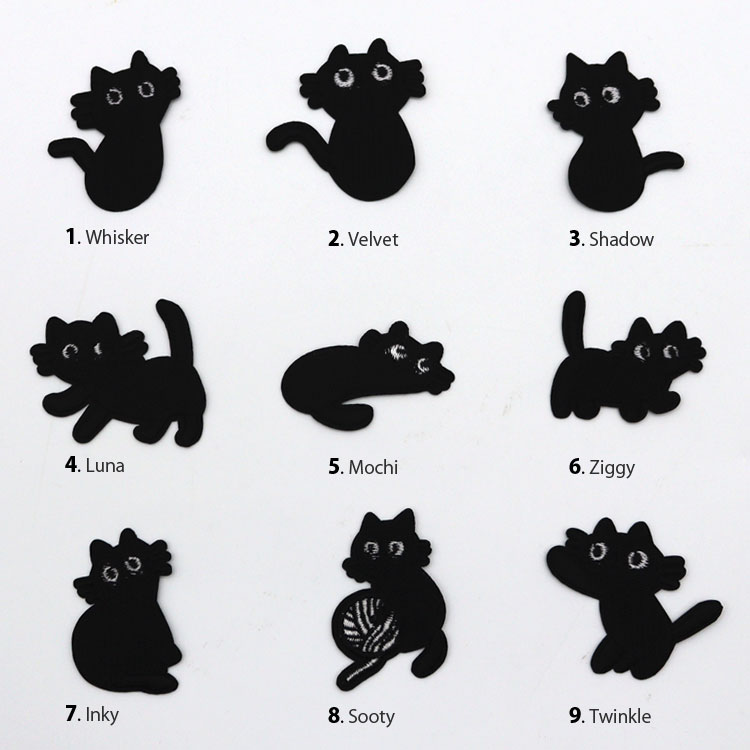 1. Whisker

2. Velvet

3. Shadow

4. Luna

5. Mochi

6. Ziggy

7. Inky

8. Sooty

9. Twinkle