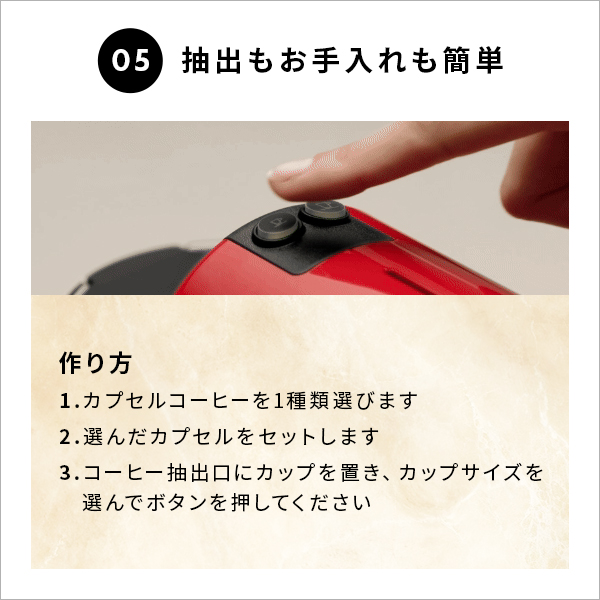 05 抽出もお手入れも簡単

作り方

1.カプセルコーヒーを1種類選びます

2.選んだカプセルをセットします

3.コーヒー抽出口にカップを置き、カップサイズを選んでボタンを押してください