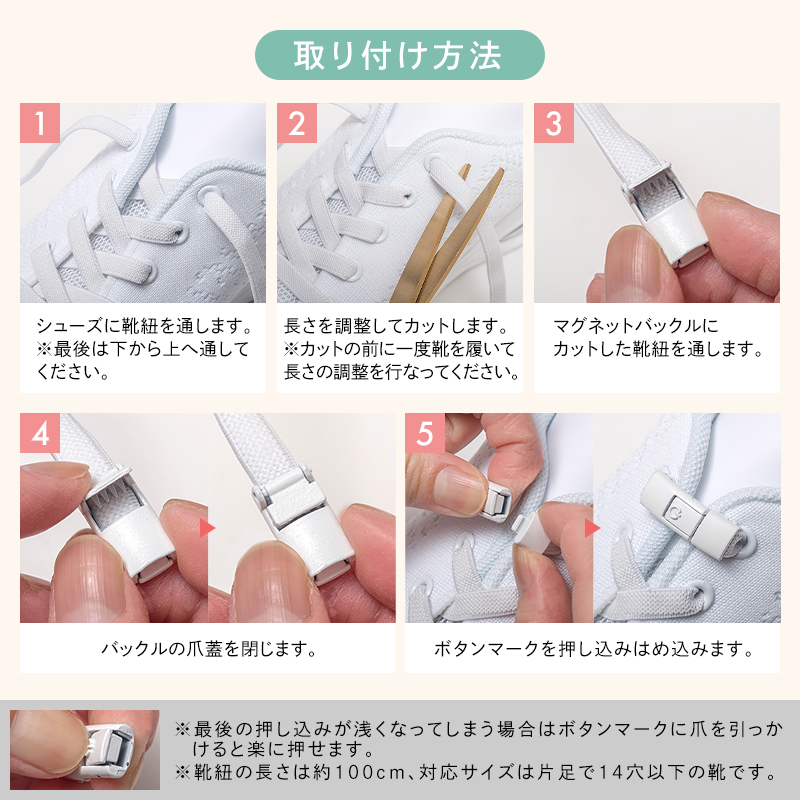 取り付け方法

1

シューズに靴紐を通します。
※最後は下から上へ通してください。

2

長さを調整してカットします。
※カットの前に一度靴を履いて長さの調整を行なってください。

3

マグネットバックルにカットした靴紐を通します。

4

バックルの爪蓋を閉じます。

5

ボタンマークを押し込みはめ込みます。

※最後の押し込みが浅くなってしまう場合はボタンマークに爪を引っかけると楽に押せます。
※靴紐の長さは約100cm、対応サイズは片足で14穴以下の靴です。