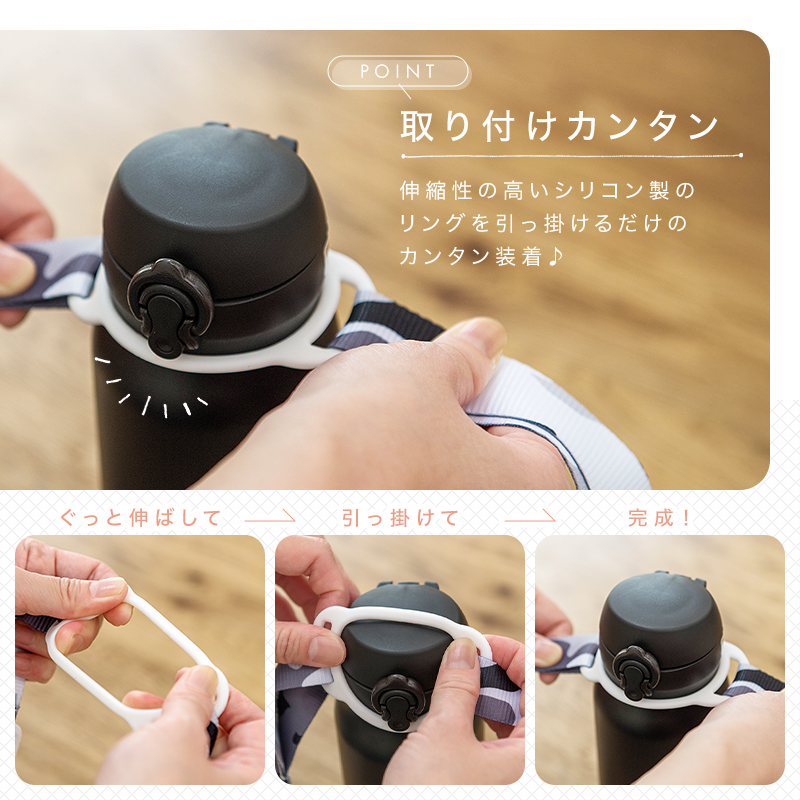 POINT

取り付けカンタン

伸縮性の高いシリコン製のリングを引っ掛けるだけのカンタン装着♪

ぐっと伸ばして

引っ掛けて

完成！