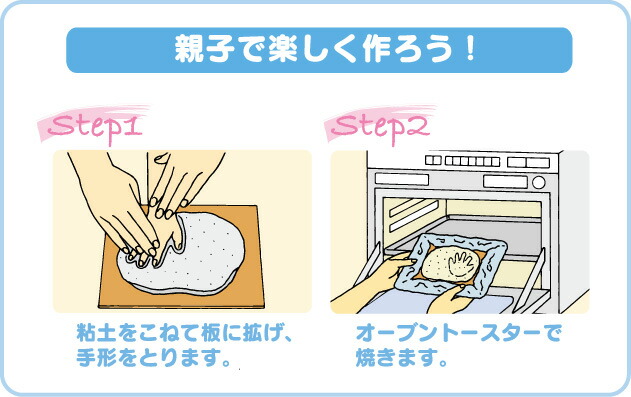 親子で楽しく作ろう！

Step1

粘土をこねて板に拡げ、手形をとります。

Step2

オーブントースターで焼きます。