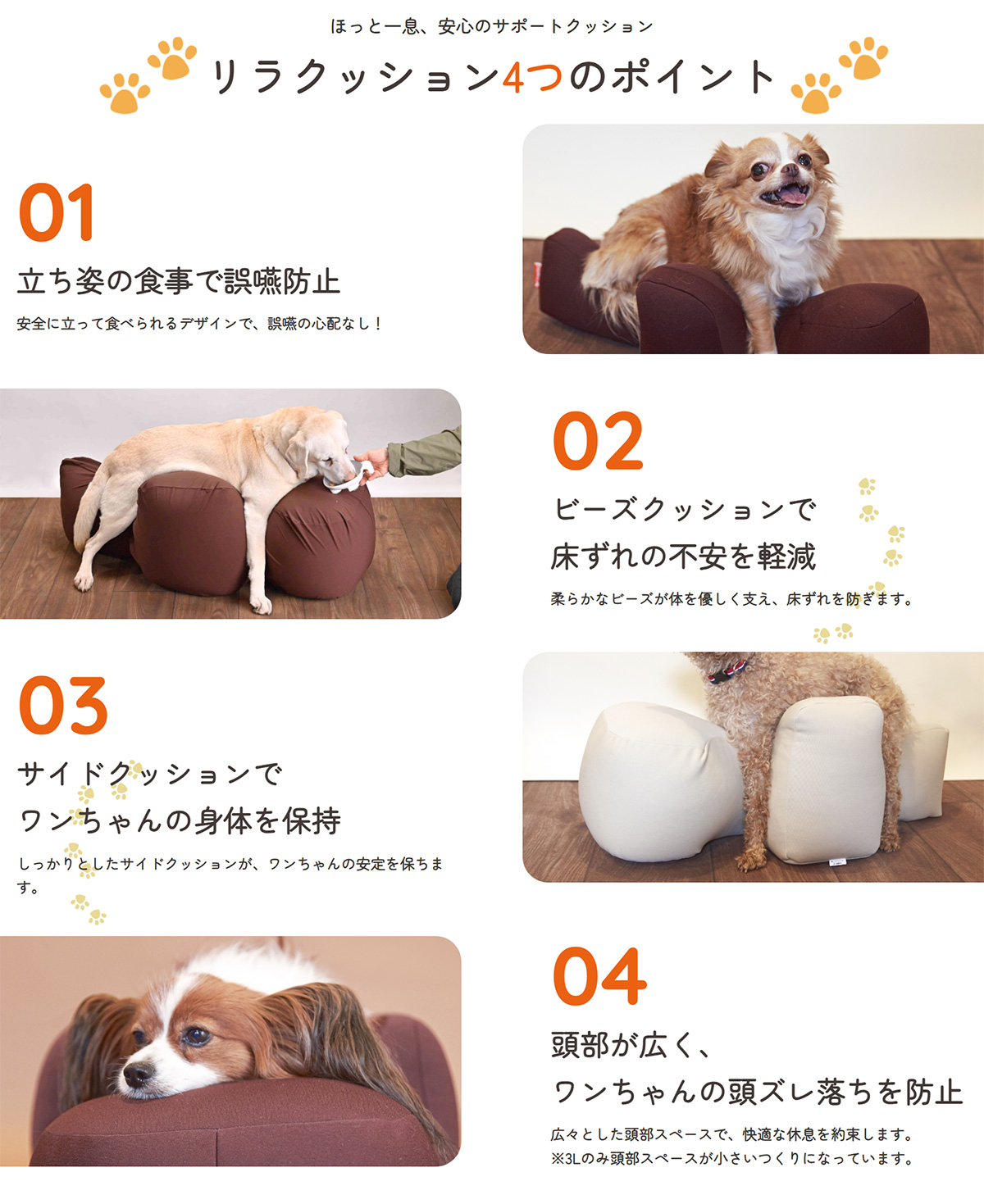 ほっと一息、安心のサポートクッション

リラクッション4つのポイント

01

立ち姿の食事で誤嚥防止

安全に立って食べられるデザインで、誤嚥の心配なし！

02

ビーズクッションで
床ずれの不安を軽減

柔らかなビーズが体を優しく支え、床ずれを防ぎます。

03

サイドクッションで
ワンちゃんの身体を保持

しっかりとしたサイドクッションが、ワンちゃんの安定を保ちます。

04

頭部が広く、
ワンちゃんの頭ズレ落ちを防止

広々とした頭部スペースで、快適な休息を約束します。
※3Lのみ頭部スペースが小さいつくりになっています。