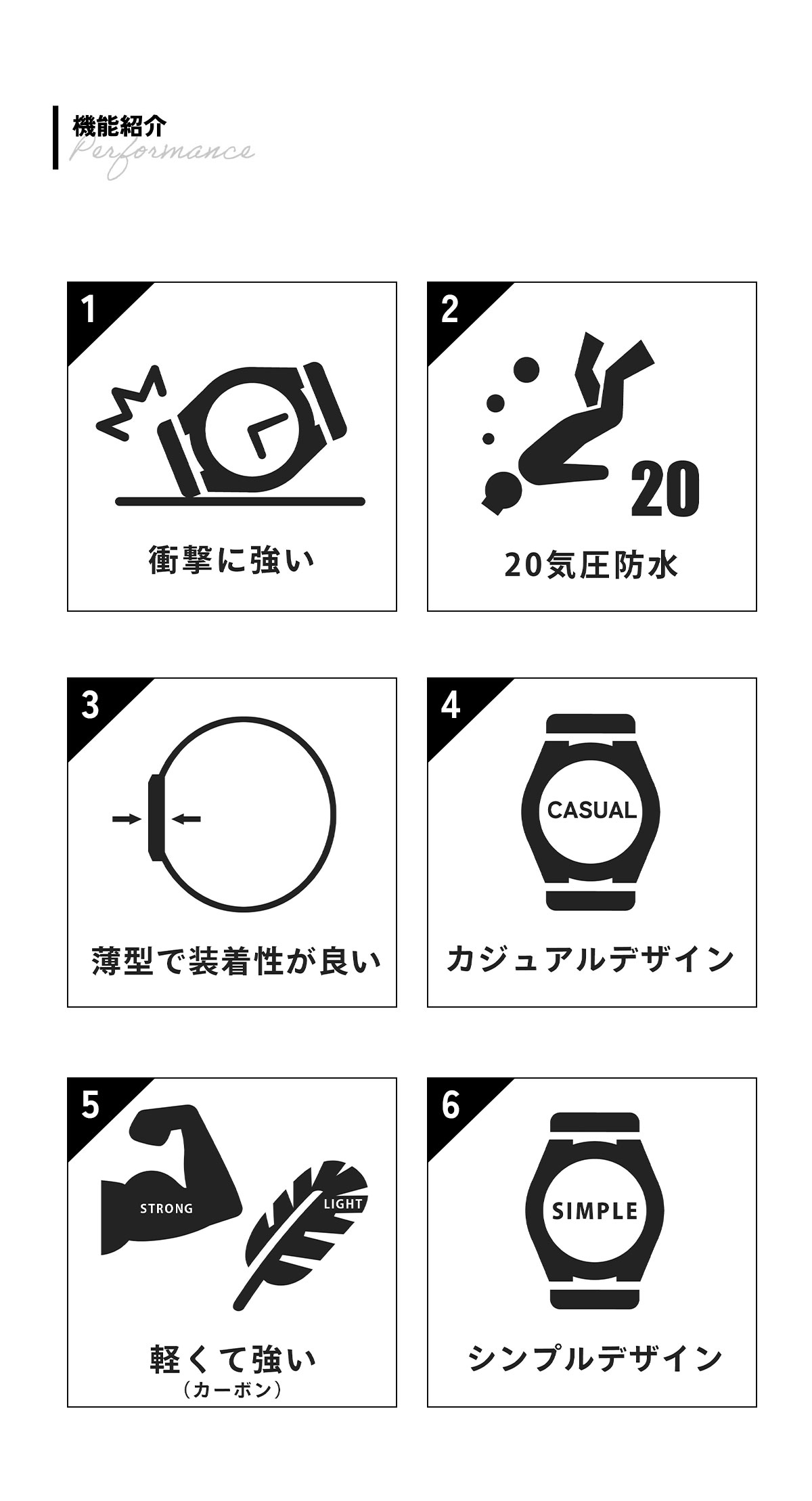 機能紹介
Performance

1
衝撃に強い

2
20
20気圧防水

3
薄型で装着性が良い

4
CASUAL
カジュアルデザイン

5
STRONG
LIGHT
軽くて強い
（カーボン）

6
SIMPLE
シンプルデザイン