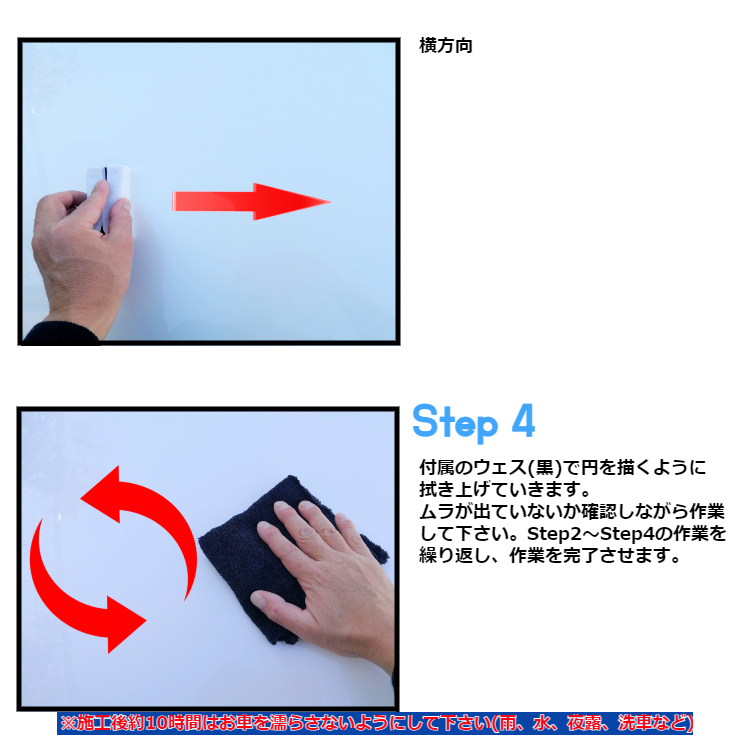 横方向

Step 4

付属のウェス(黒)で円を描くように拭き上げていきます。
ムラが出ていないか確認しながら作業して下さい。Step2～Step4の作業を繰り返し、作業を完了させます。

※施工後約10時間はお車を濡らさないようにして下さい(雨、水、夜露、洗車など)