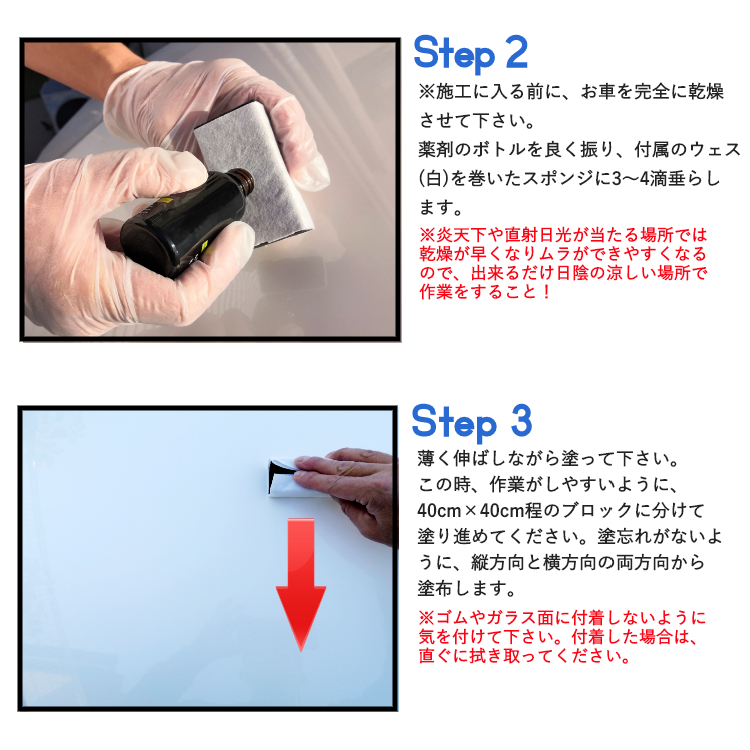 Step 2

※施工に入る前に、お車を完全に乾燥させて下さい。
薬剤のボトルを良く振り、付属のウェス(白)を巻いたスポンジに3～4滴垂らします。

※炎天下や直射日光が当たる場所では乾燥が早くなりムラができやすくなるので、出来るだけ日陰の涼しい場所で作業をすること！

Step 3

薄く伸ばしながら塗って下さい。
この時、作業がしやすいように、40cm×40cm程のブロックに分けて塗り進めてください。塗忘れがないように、縦方向と横方向の両方向から塗布します。

※ゴムやガラス面に付着しないように気を付けて下さい。付着した場合は、直ぐに拭き取ってください。