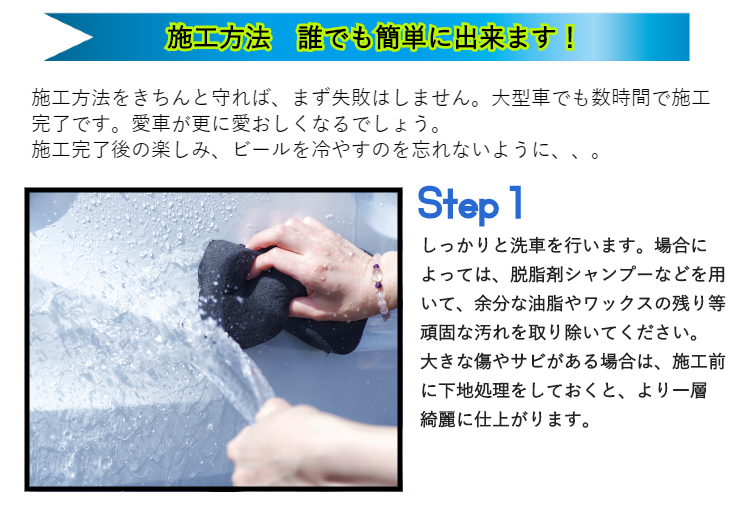 施工方法　誰でも簡単に出来ます！

施工方法をきちんと守れば、まず失敗はしません。大型車でも数時間で施工完了です。愛車が更に愛おしくなるでしょう。
施工完了後の楽しみ、ビールを冷やすのを忘れないように、、。

Step 1

しっかりと洗車を行います。場合によっては、脱脂剤シャンプーなどを用いて、余分な油脂やワックスの残り等頑固な汚れを取り除いてください。
大きな傷やサビがある場合は、施工前に下地処理をしておくと、より一層綺麗に仕上がります。