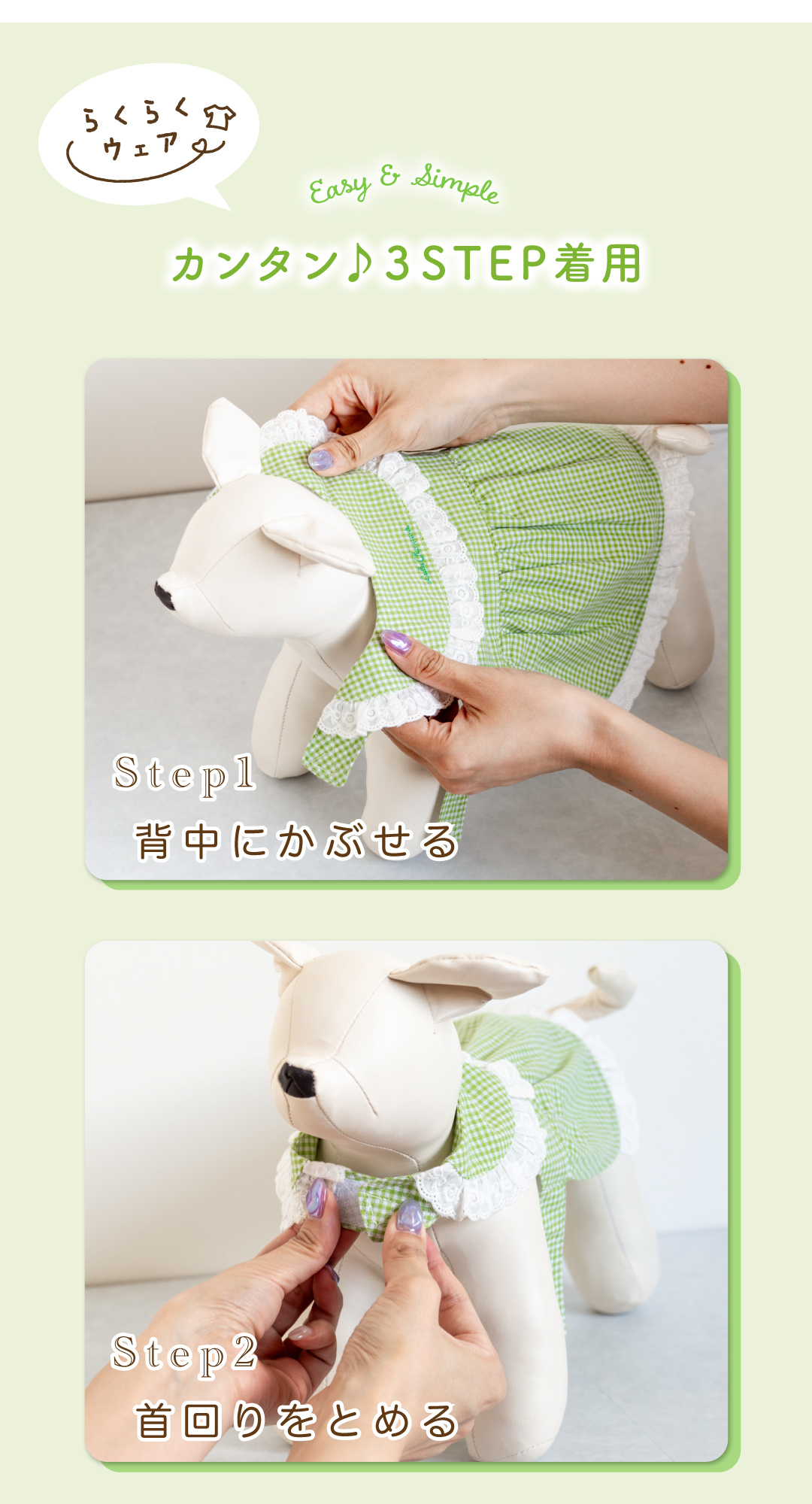 らくらく
ウェア

Easy & Simple

カンタン♪3STEP着用

Step1
背中にかぶせる

Step2
首回りをとめる